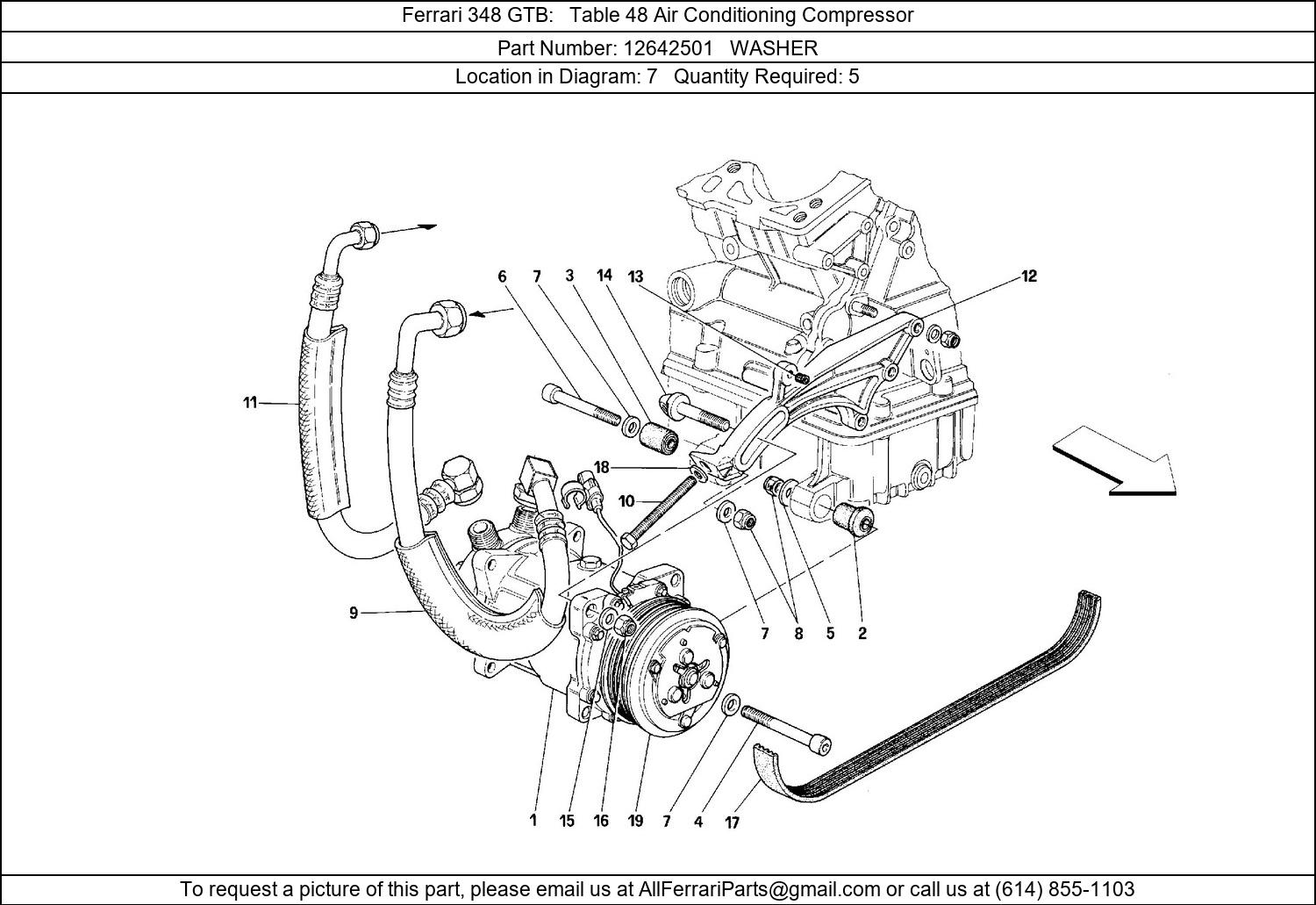 Ferrari 348 GTB: Table 48 Air Conditioning Compressor

Part Number: 12642501 WASHER

Location in Diagram: 7 Quantity Required: 5

6
7
3
14
13
12
11
18
10
9
7
8
5
2
1
15
16
19
7
4
17

To request a picture of this part, please email us at AllFerrariParts@gmail.com or call us at (614) 855-1103