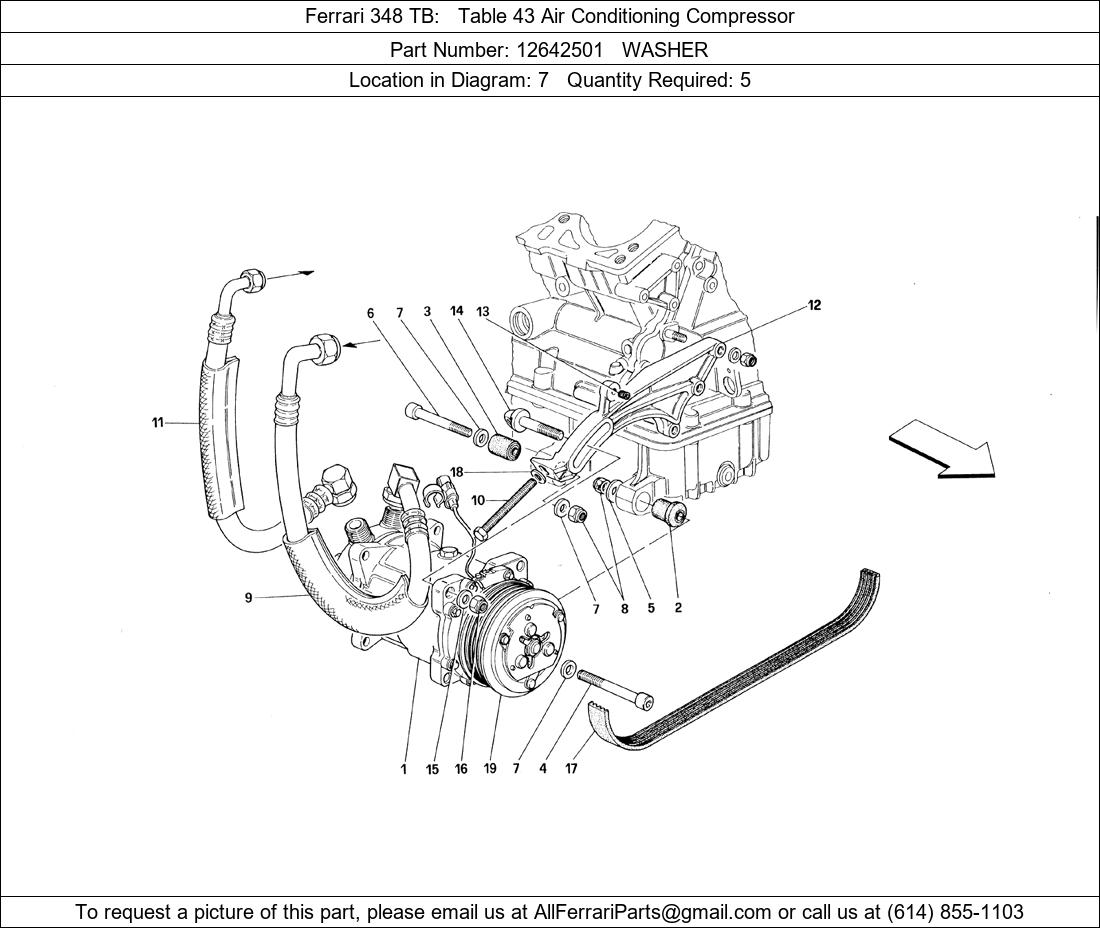 Ferrari 348 TB: Table 43 Air Conditioning Compressor

Part Number: 12642501 WASHER

Location in Diagram: 7 Quantity Required: 5

6 7 3 14 13 12

11

18

10

9

7 8 5 2

1 15 16 19 7 4 17

To request a picture of this part, please email us at AllFerrariParts@gmail.com or call us at (614) 855-1103