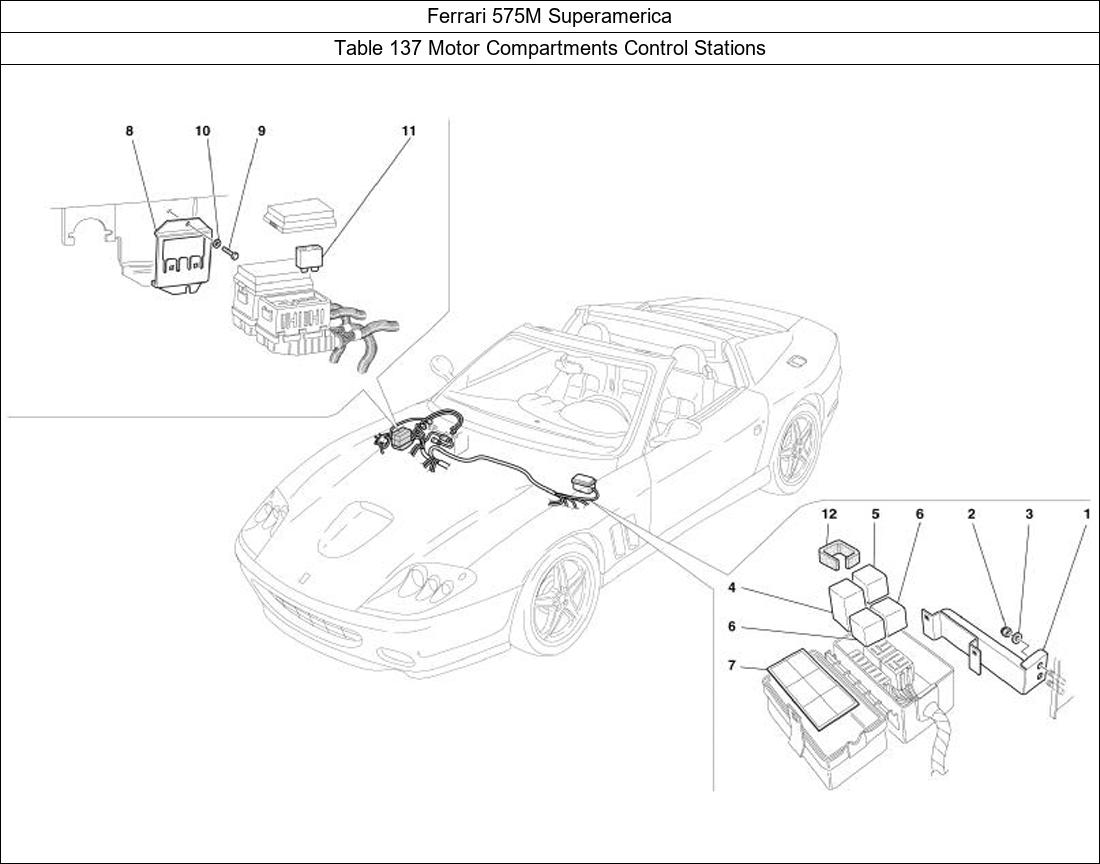 Ferrari 575M Superamerica

Table 137 Motor Compartments Control Stations

8 10 9 11

12 5 6 2 3 1

4

6

7