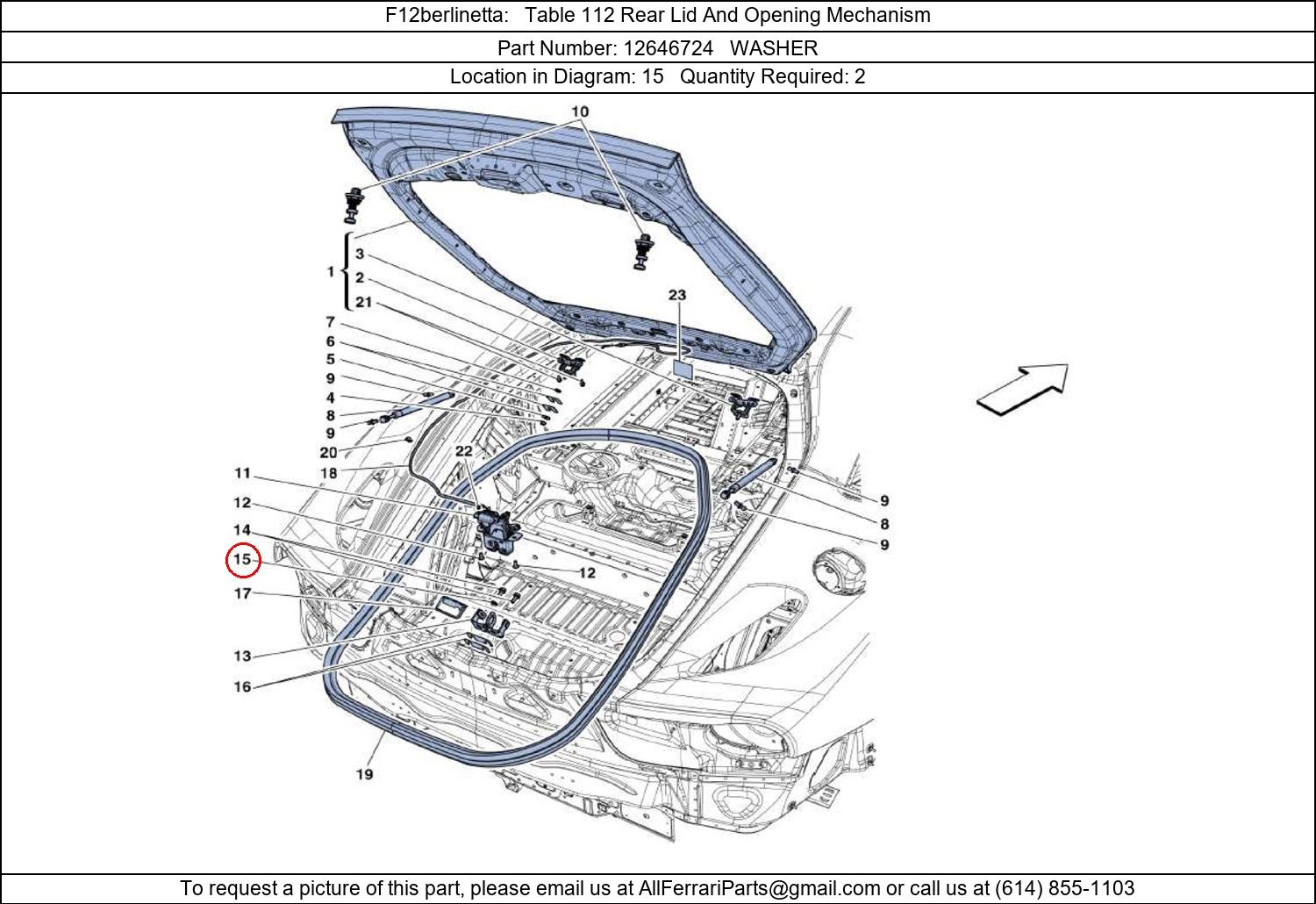 F12berlinetta: Table 112 Rear Lid And Opening Mechanism

Part Number: 12646724 WASHER

Location in Diagram: 15 Quantity Required: 2

10
1
3
2
21
23
7
6
5
9
4
8
9
20
18
22
11
12
14
15
17
13
16
12
9
8
9
19

To request a picture of this part, please email us at AllFerrariParts@gmail.com or call us at (614) 855-1103