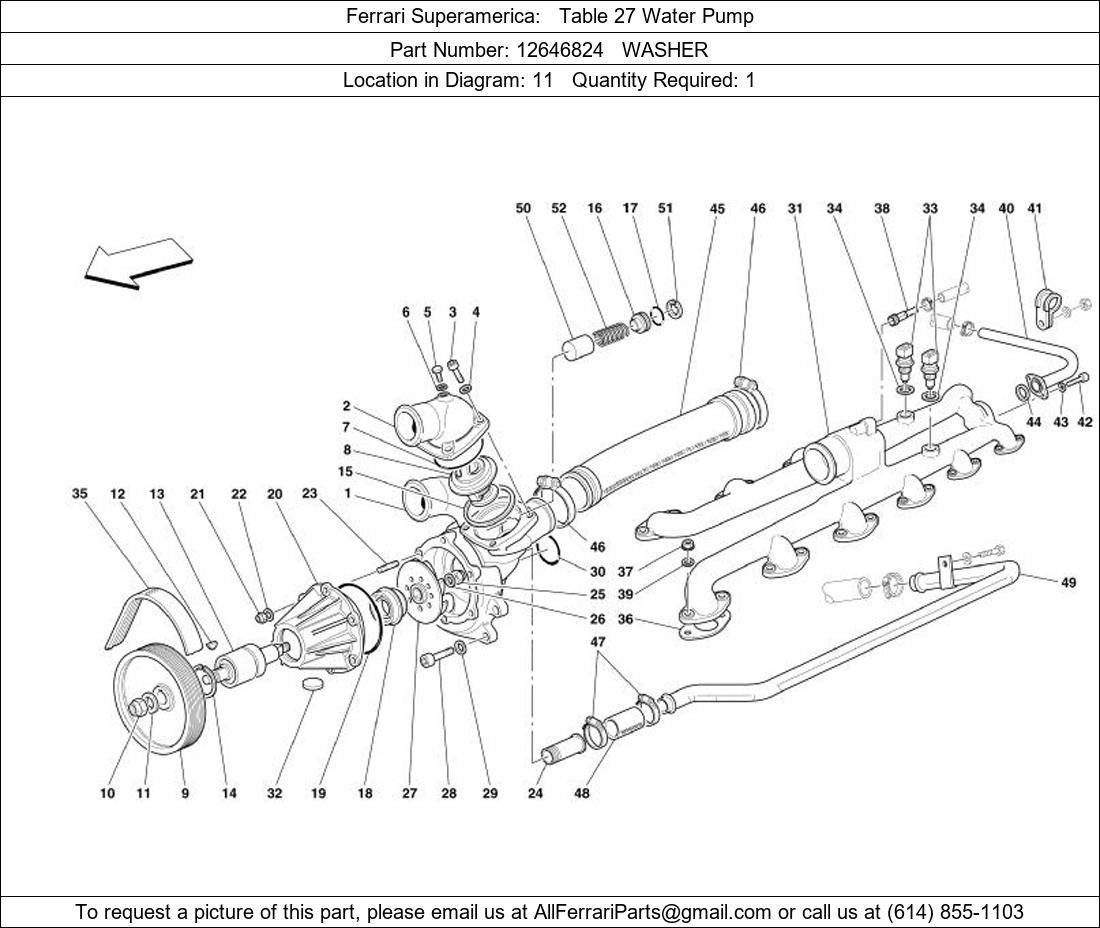 Ferrari Superamerica: Table 27 Water Pump

Part Number: 12646824 WASHER

Location in Diagram: 11 Quantity Required: 1

50 52 16 17 51 45 46 31 34 38 33 34 40 41

6 5 3 4

2 7 8 15 1

44 43 42

35 12 13 21 22 20 23

46 30 25 26 37 39 36

49

47

10 11 9 14 32 19 18 27 28 29 24 48

To request a picture of this part, please email us at AllFerrariParts@gmail.com or call us at (614) 855-1103