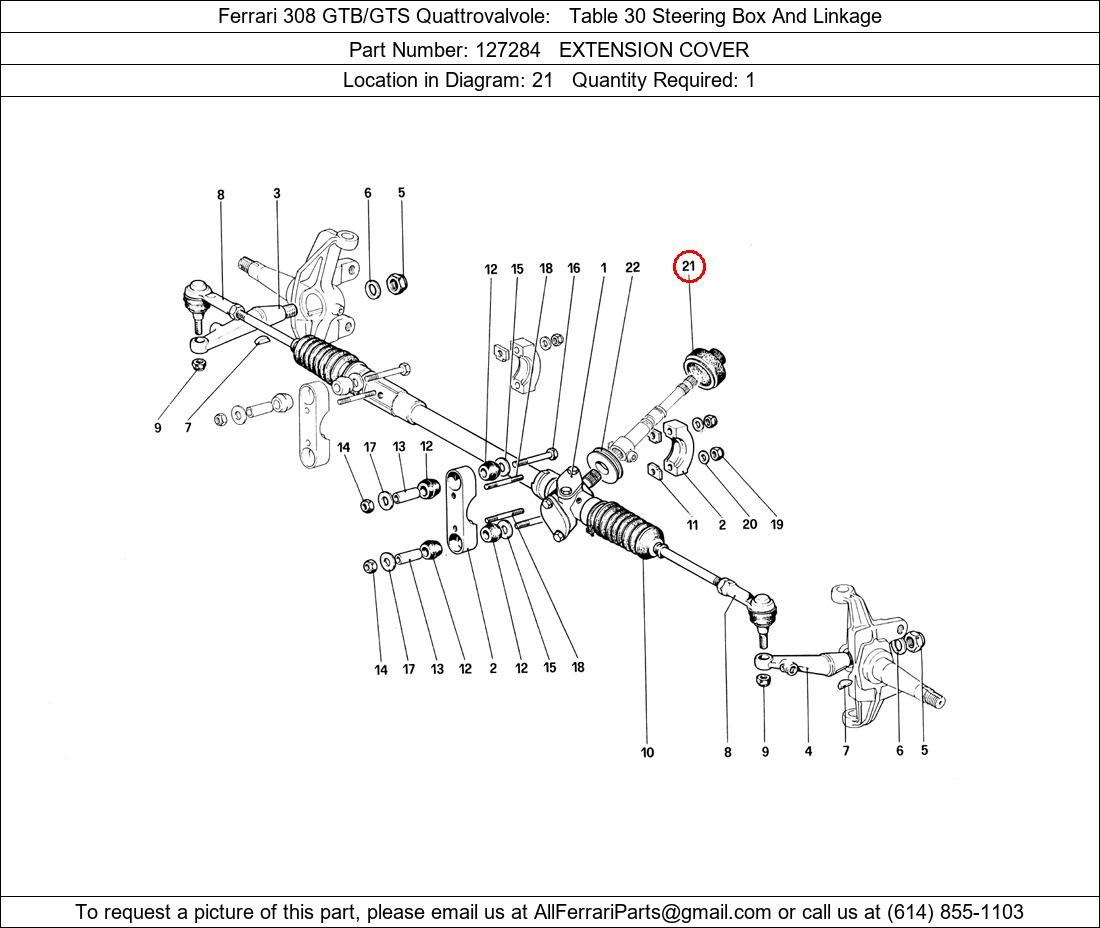 Ferrari 308 GTB/GTS Quattrovalvole: Table 30 Steering Box And Linkage

Part Number: 127284 EXTENSION COVER

Location in Diagram: 21 Quantity Required: 1

8 3 6 5 12 15 18 16 1 22 21 9 7 14 17 13 12 11 2 20 19 14 17 13 12 2 12 15 18 10 8 9 4 7 6 5

To request a picture of this part, please email us at AllFerrariParts@gmail.com or call us at (614) 855-1103