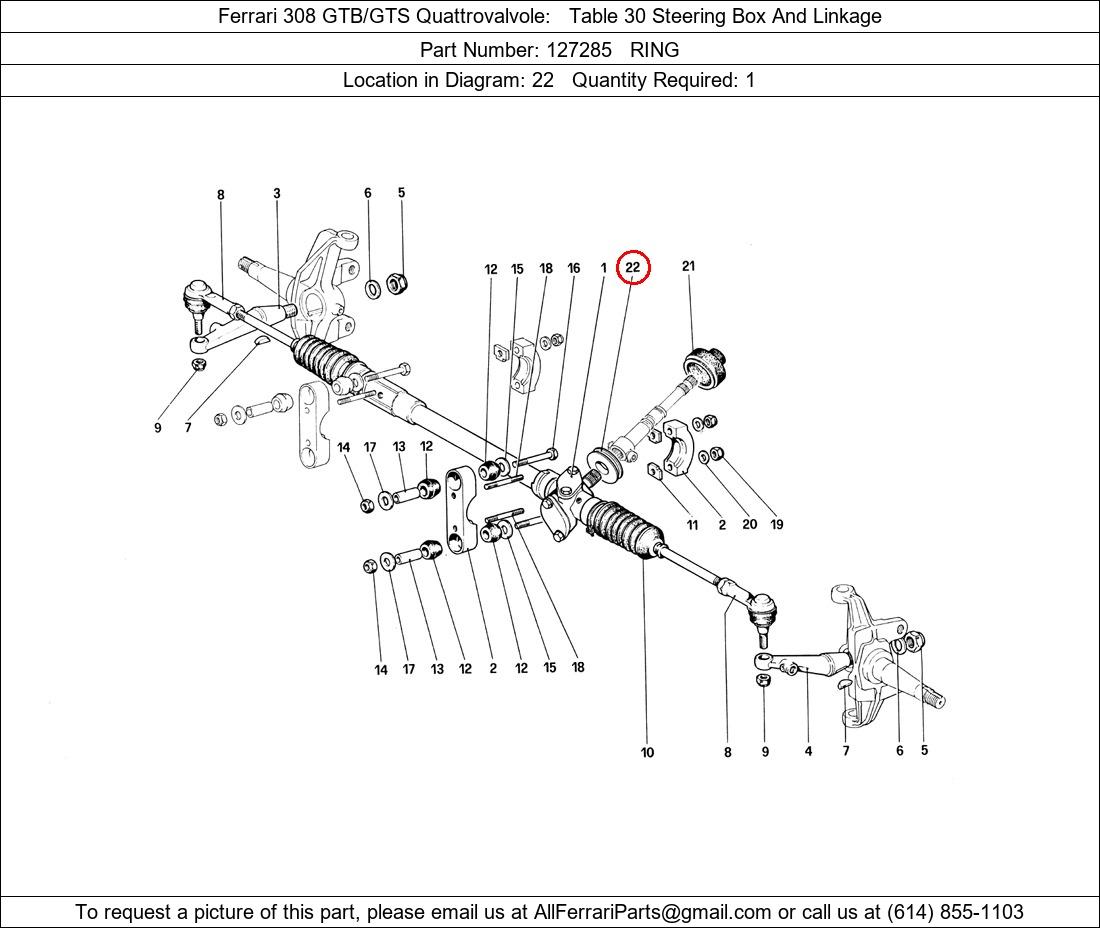 Ferrari 308 GTB/GTS Quattrovalvole: Table 30 Steering Box And Linkage

Part Number: 127285 RING

Location in Diagram: 22 Quantity Required: 1

8 3 6 5 12 15 18 16 1 22 21 9 7 14 17 13 12 11 2 20 19 14 17 13 12 2 12 15 18 10 8 9 4 7 6 5

To request a picture of this part, please email us at AllFerrariParts@gmail.com or call us at (614) 855-1103