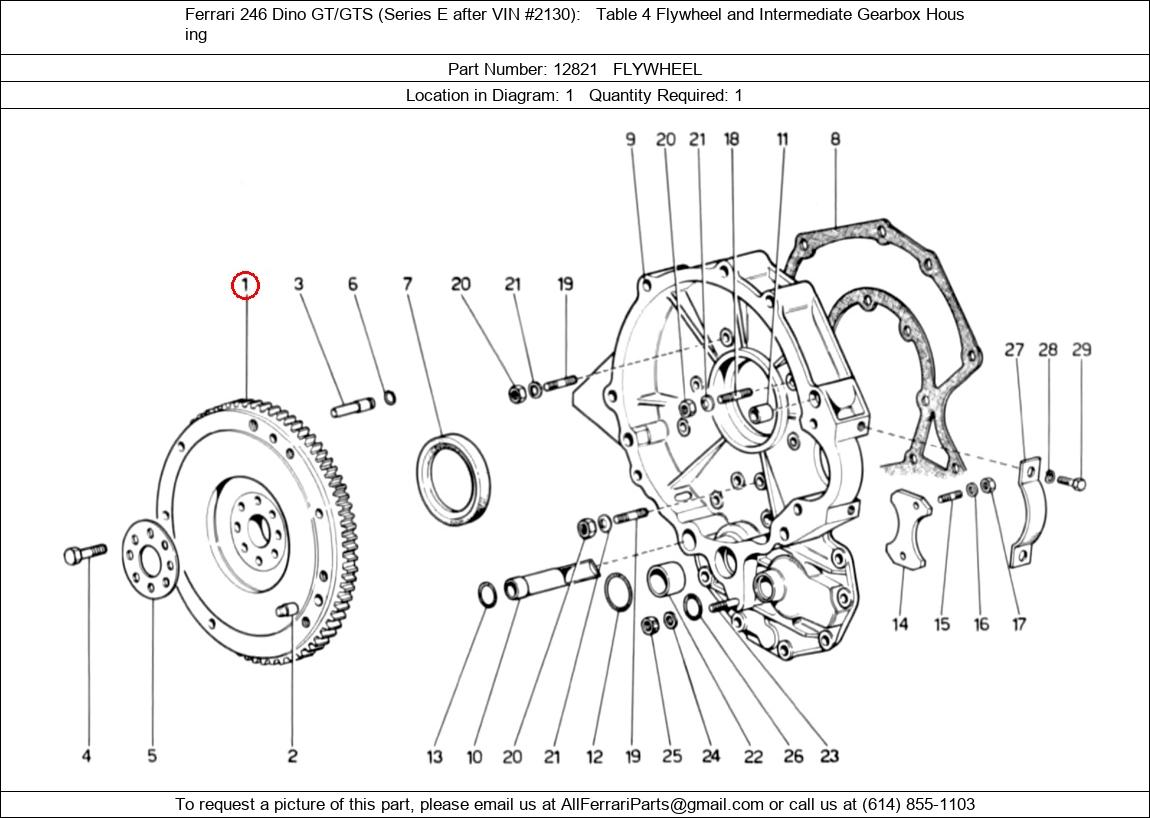 Ferrari 246 Dino GT/GTS (Series E after VIN #2130): Table 4 Flywheel and Intermediate Gearbox Housing

Part Number: 12821 FLYWHEEL

Location in Diagram: 1 Quantity Required: 1

9 20 21 18 11 8
1 3 6 7 20 21 19
27 28 29
14 15 16 17
4 5 2 13 10 20 21 12 19 25 24 22 26 23

To request a picture of this part, please email us at AllFerrariParts@gmail.com or call us at (614) 855-1103