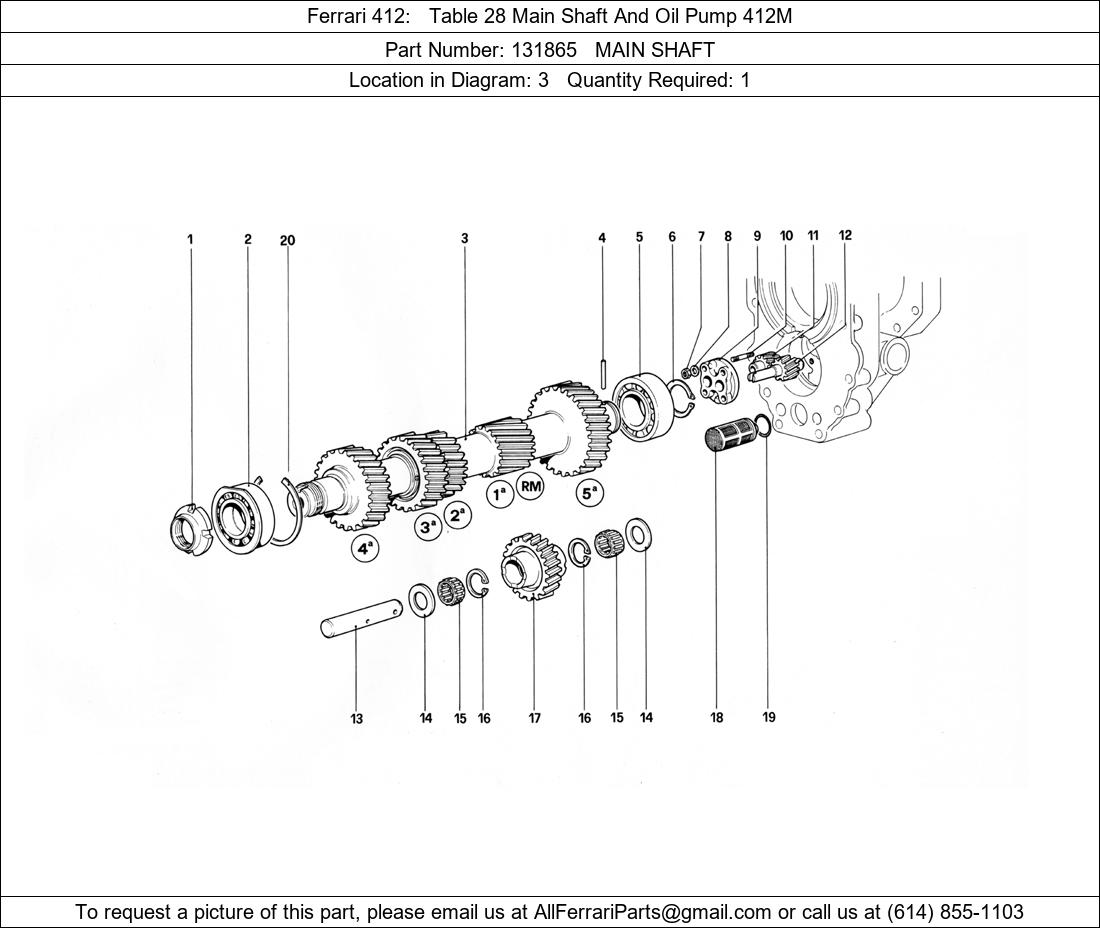 Ferrari 412: Table 28 Main Shaft And Oil Pump 412M

Part Number: 131865 MAIN SHAFT

Location in Diagram: 3 Quantity Required: 1

1 2 20 3 4 5 6 7 8 9 10 11 12

$4^a$ $3^a$ $2^a$ $1^a$ RM $5^a$

13 14 15 16 17 16 15 14 18 19

To request a picture of this part, please email us at AllFerrariParts@gmail.com or call us at (614) 855-1103