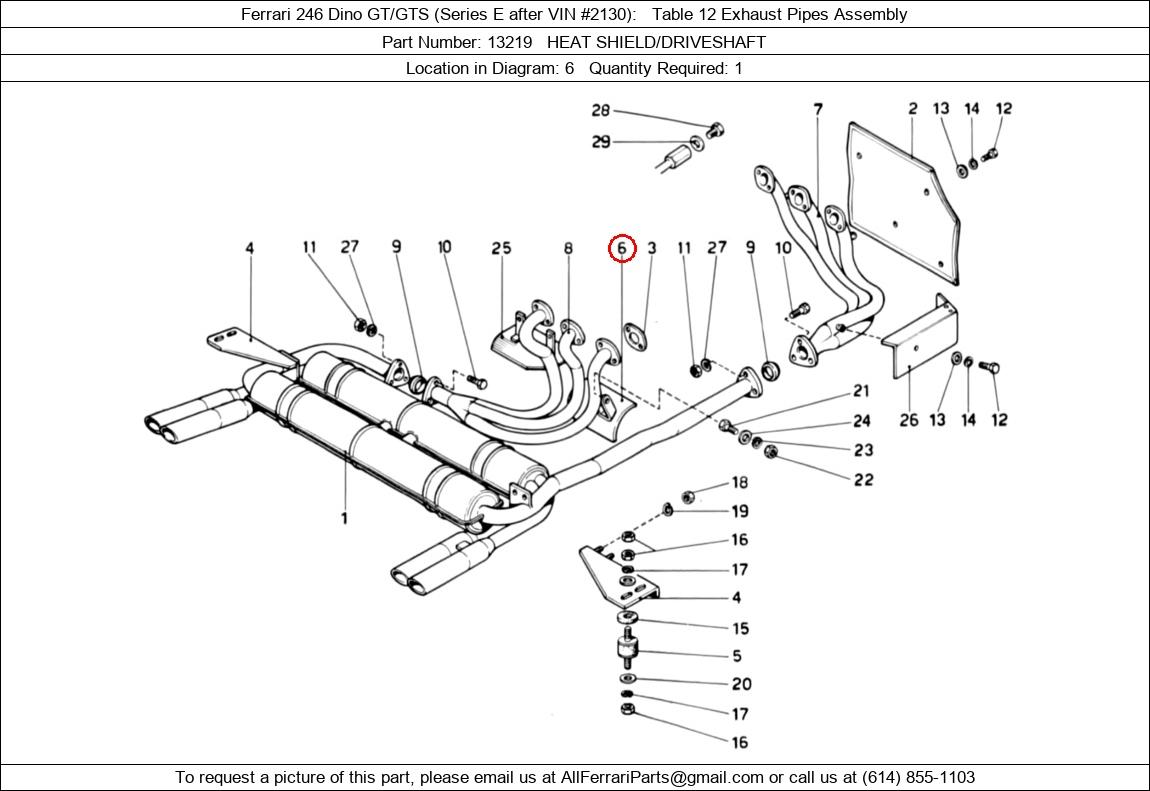 Ferrari 246 Dino GT/GTS (Series E after VIN #2130): Table 12 Exhaust Pipes Assembly

Part Number: 13219 HEAT SHIELD/DRIVESHAFT

Location in Diagram: 6 Quantity Required: 1

28
29
7
2
13
14
12
4
11
27
9
10
25
8
6
3
11
27
9
10
21
24
23
22
26
13
14
12
1
18
19
16
17
4
15
5
20
17
16

To request a picture of this part, please email us at AllFerrariParts@gmail.com or call us at (614) 855-1103