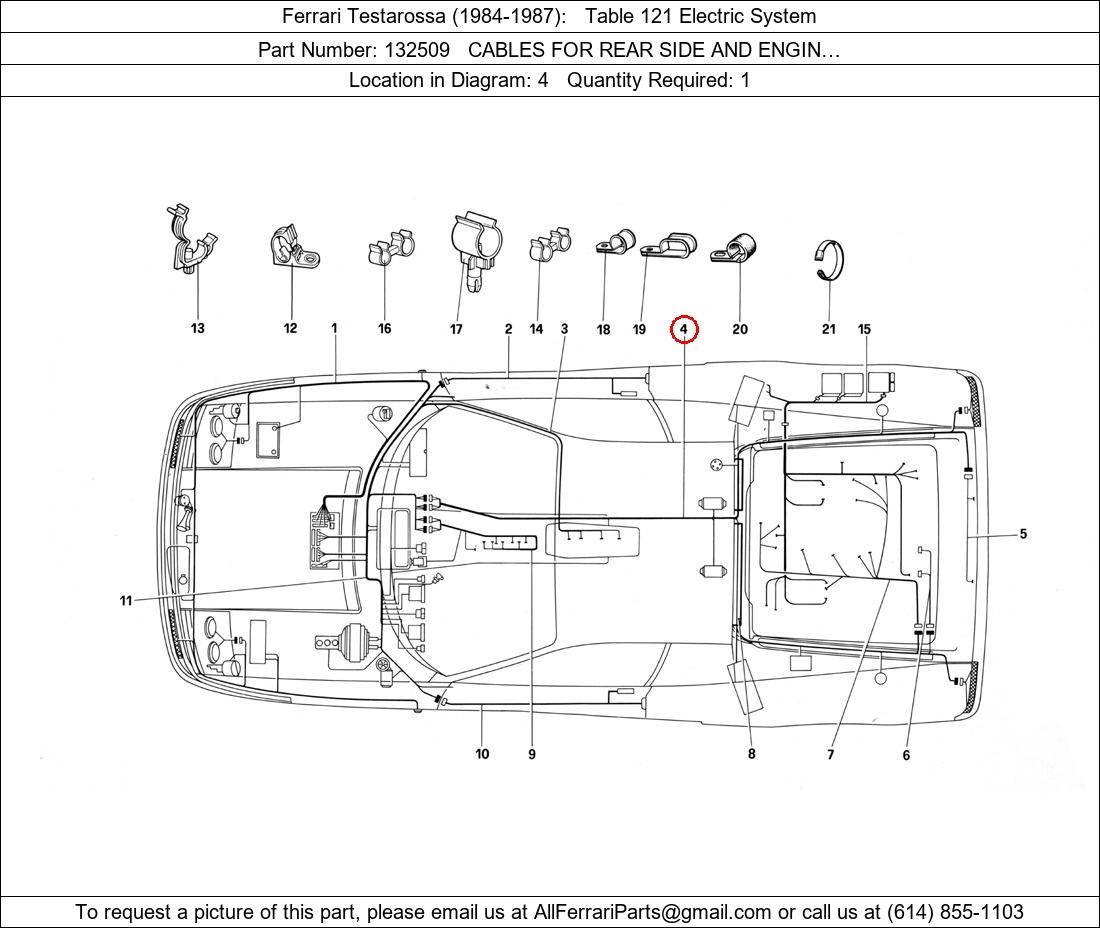 Ferrari Testarossa (1984-1987): Table 121 Electric System

Part Number: 132509 CABLES FOR REAR SIDE AND ENGIN…

Location in Diagram: 4 Quantity Required: 1

13
12
1
16
17
2
14
3
18
19
4
20
21
15
5
11
10
9
8
7
6

To request a picture of this part, please email us at AllFerrariParts@gmail.com or call us at (614) 855-1103