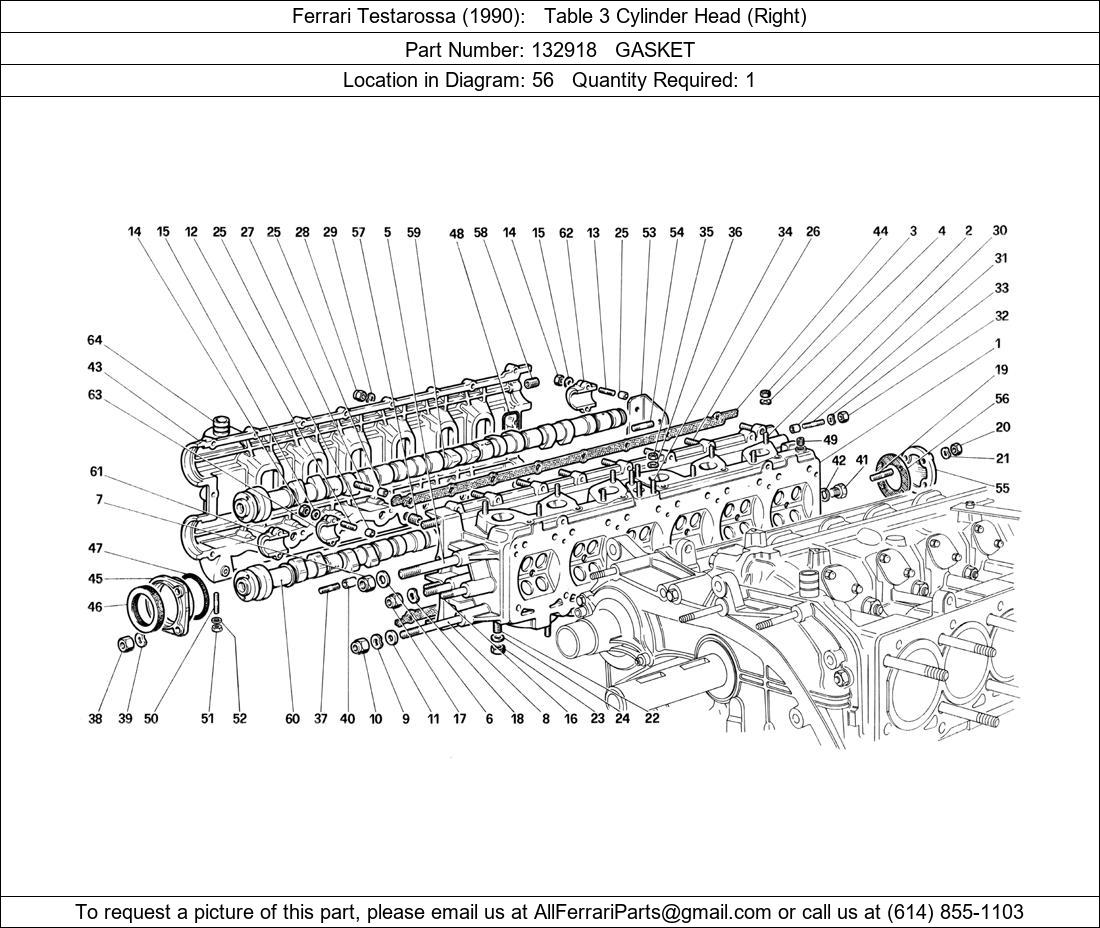 Ferrari Testarossa (1990): Table 3 Cylinder Head (Right)

Part Number: 132918 GASKET

Location in Diagram: 56 Quantity Required: 1

14 15 12 25 27 25 28 29 57 5 59 48 58 14 15 62 13 25 53 54 35 36 34 26 44 3 4 2 30

31
33
32
1
19
56
20
21
55
64
43
63
61
7
47
45
46
49
42
41

38 39 50 51 52 60 37 40 10 9 11 17 6 18 8 16 23 24 22

To request a picture of this part, please email us at AllFerrariParts@gmail.com or call us at (614) 855-1103