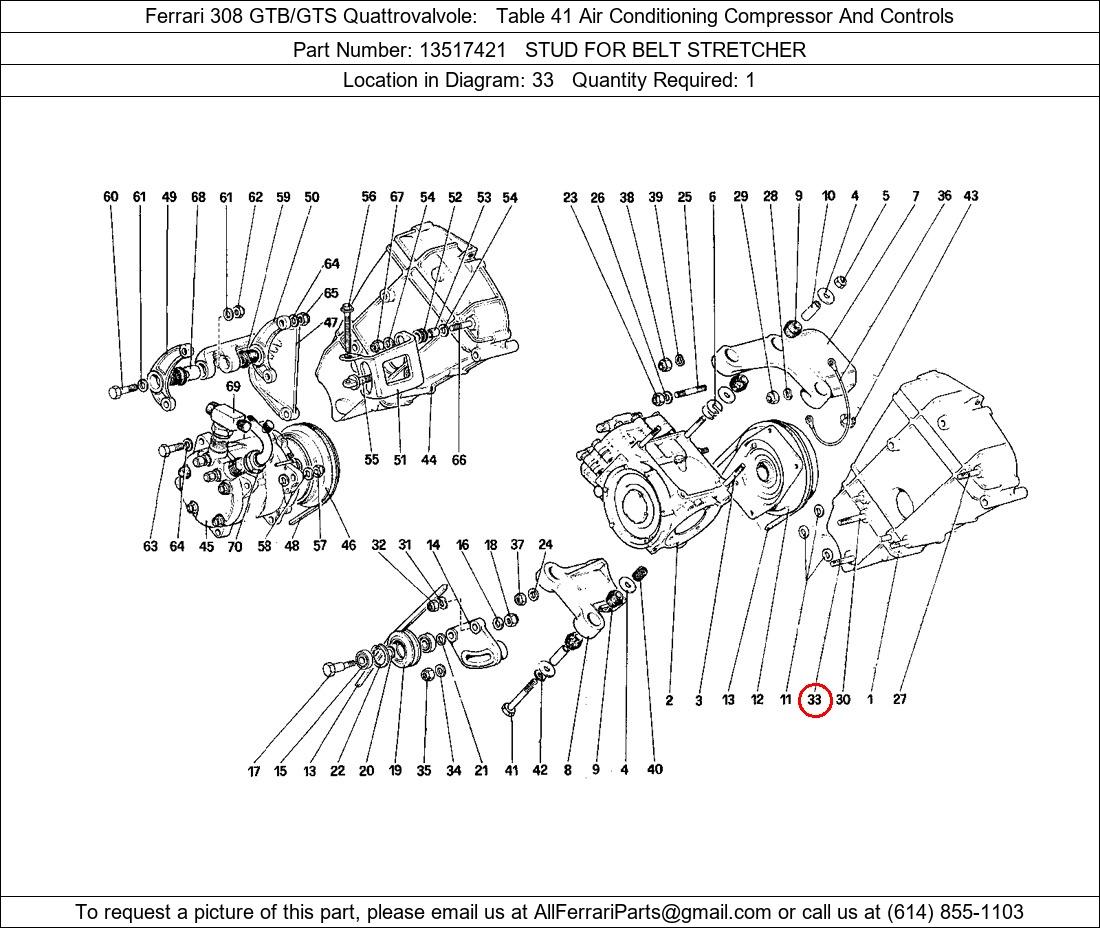 Ferrari 308 GTB/GTS Quattrovalvole: Table 41 Air Conditioning Compressor And Controls

Part Number: 13517421 STUD FOR BELT STRETCHER

Location in Diagram: 33 Quantity Required: 1

60 61 49 68 61 62 59 50 56 67 54 52 53 54 23 26 38 39 25 6 29 28 9 10 4 5 7 36 43

64 65 47 69

55 51 44 66

63 64 45 70 58 48 57 46 32 31 14 16 18 37 24

2 3 13 12 11 33 30 1 27

17 15 13 22 20 19 35 34 21 41 42 8 9 4 40

To request a picture of this part, please email us at AllFerrariParts@gmail.com or call us at (614) 855-1103