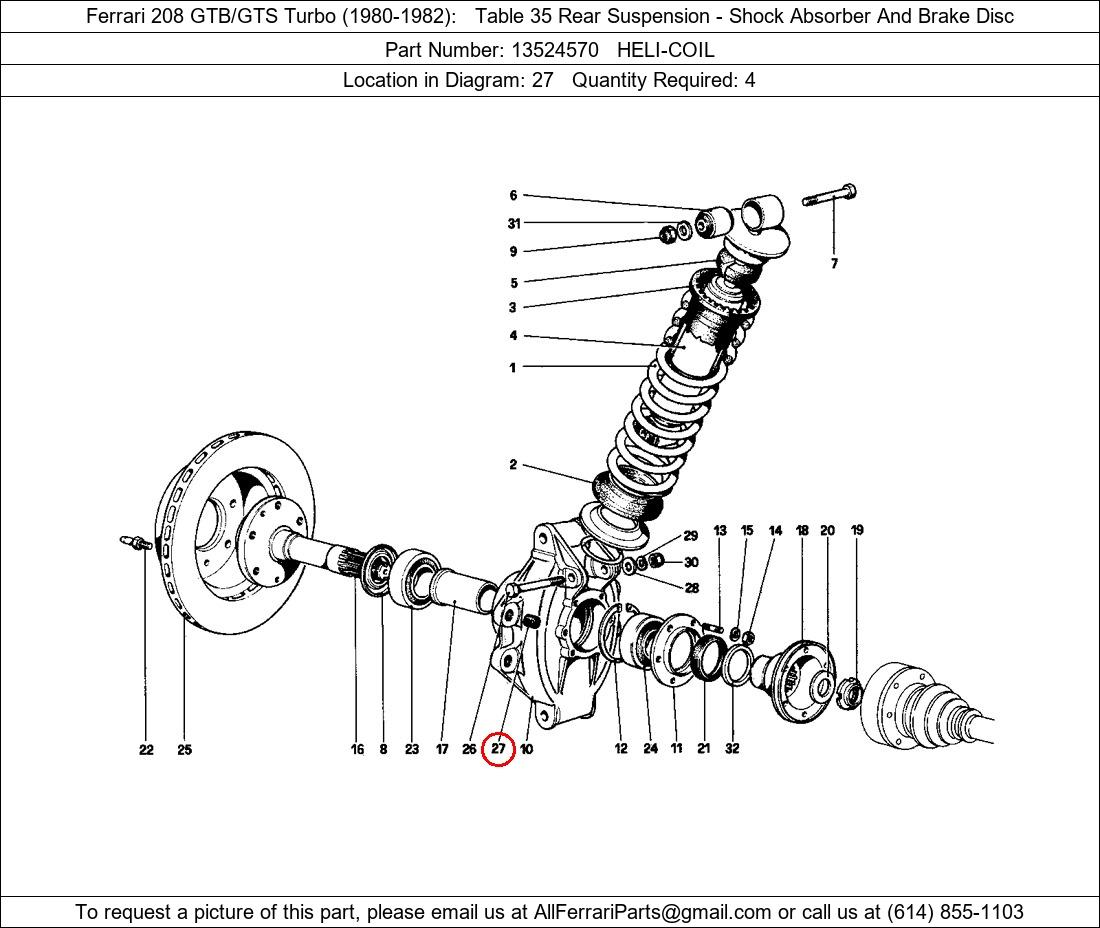 Ferrari 208 GTB/GTS Turbo (1980-1982): Table 35 Rear Suspension - Shock Absorber And Brake Disc

Part Number: 13524570 HELI-COIL

Location in Diagram: 27 Quantity Required: 4

6
31
9
5
3
4
1
2
7
29
30
28
13
15
14
18
20
19
22
25
16
8
23
17
26
27
10
12
24
11
21
32

To request a picture of this part, please email us at AllFerrariParts@gmail.com or call us at (614) 855-1103