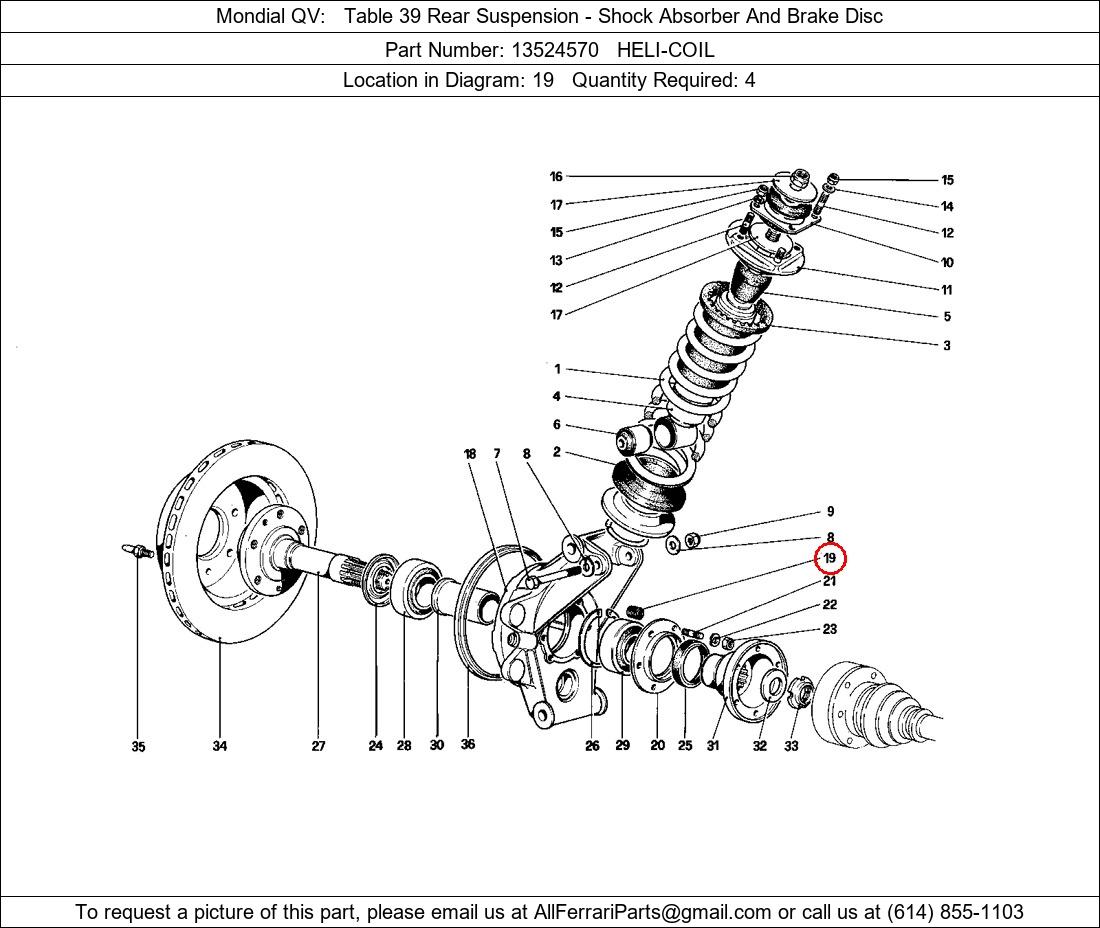 Mondial QV: Table 39 Rear Suspension - Shock Absorber And Brake Disc

Part Number: 13524570 HELI-COIL

Location in Diagram: 19 Quantity Required: 4

16
17
15
13
12
17
15
14
12
10
11
5
3
1
4
6
2
18
7
8
9
8
19
21
22
23
35
34
27
24
28
30
36
26
29
20
25
31
32
33

To request a picture of this part, please email us at AllFerrariParts@gmail.com or call us at (614) 855-1103