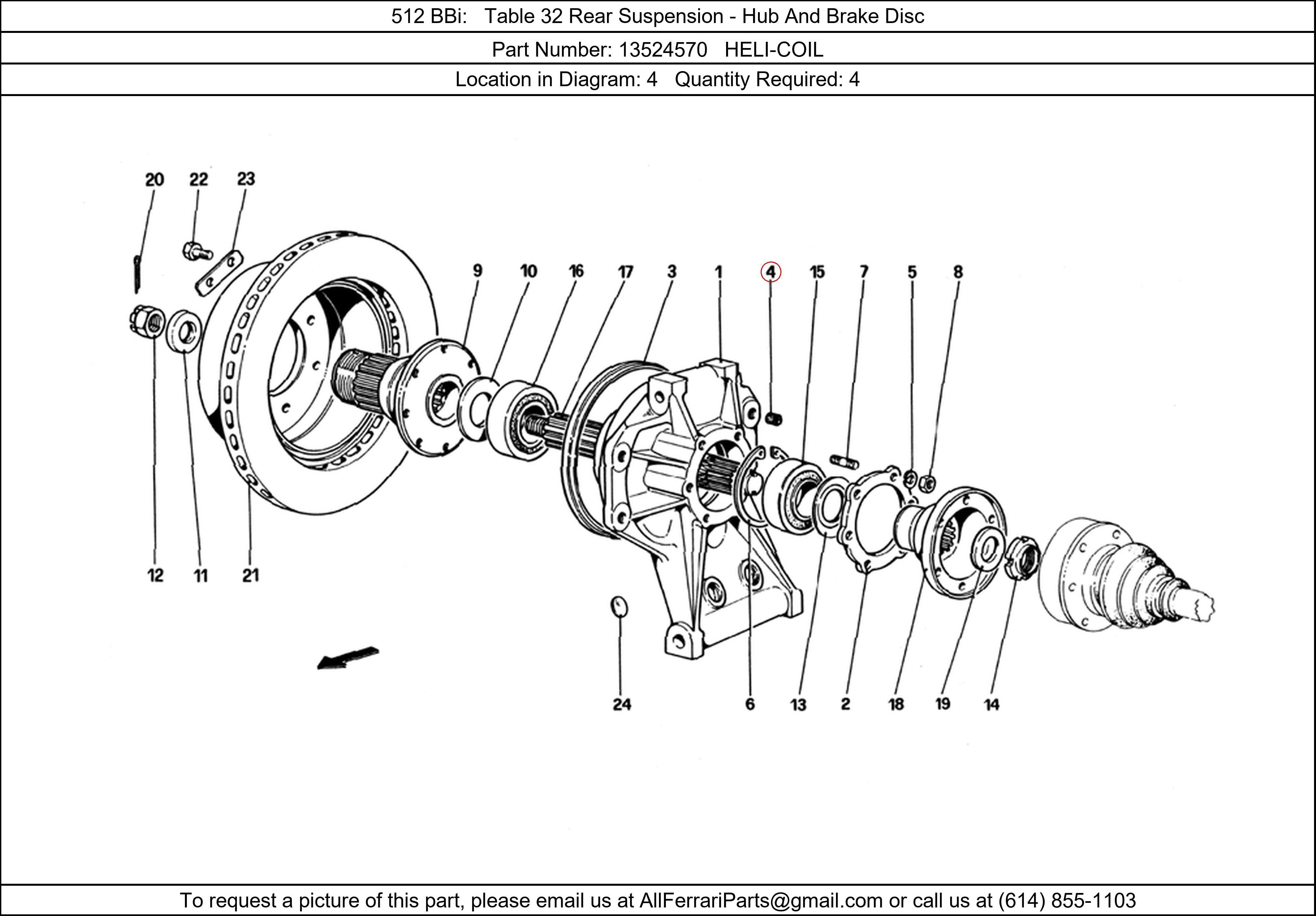 512 BBi: Table 32 Rear Suspension - Hub And Brake Disc

Part Number: 13524570 HELI-COIL

Location in Diagram: 4 Quantity Required: 4

20 22 23

9 10 16 17 3 1 4 15 7 5 8

12 11 21

24 6 13 2 18 19 14

To request a picture of this part, please email us at AllFerrariParts@gmail.com or call us at (614) 855-1103