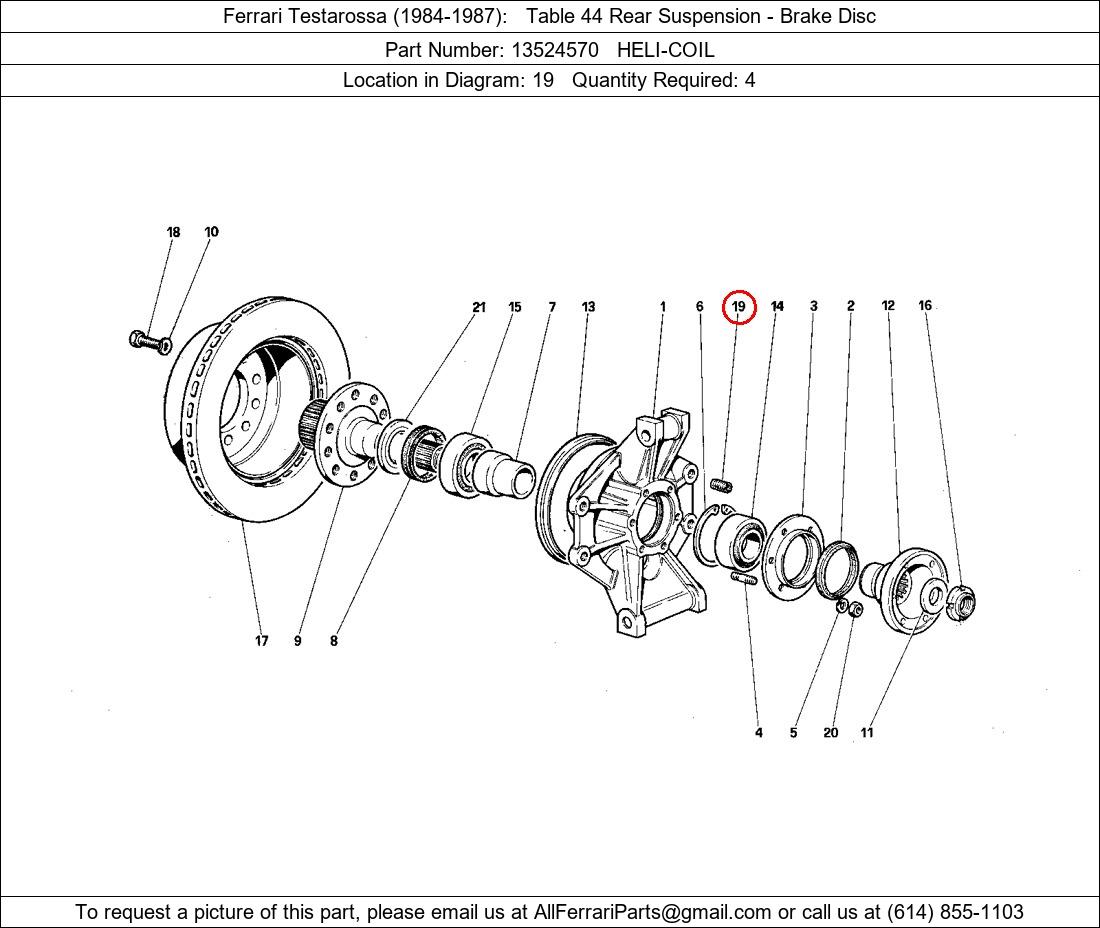 Ferrari Testarossa (1984-1987): Table 44 Rear Suspension - Brake Disc

Part Number: 13524570 HELI-COIL

Location in Diagram: 19 Quantity Required: 4

18 10

21 15 7 13 1 6 19 14 3 2 12 16

17 9 8

4 5 20 11

To request a picture of this part, please email us at AllFerrariParts@gmail.com or call us at (614) 855-1103