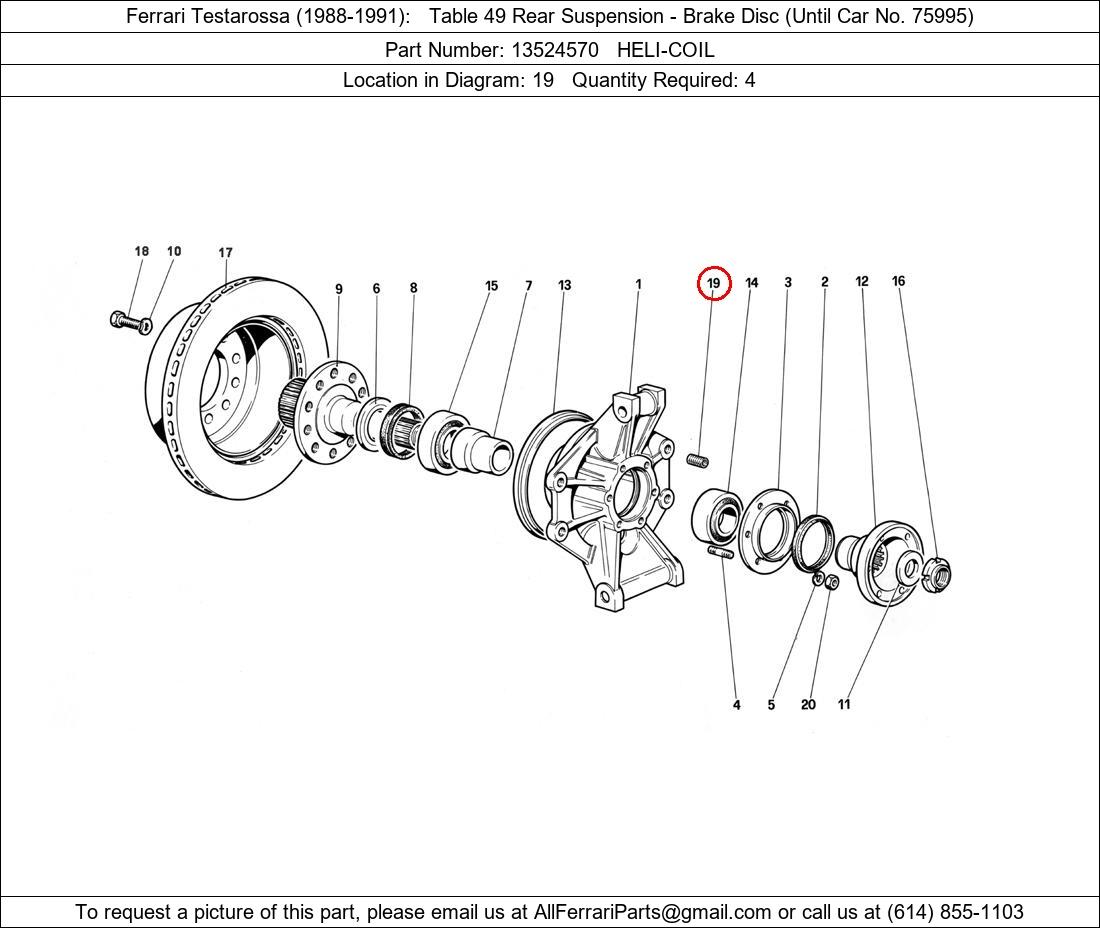 Ferrari Testarossa (1988-1991): Table 49 Rear Suspension - Brake Disc (Until Car No. 75995)

Part Number: 13524570 HELI-COIL

Location in Diagram: 19 Quantity Required: 4

18 10 17 9 6 8 15 7 13 1 19 14 3 2 12 16

4 5 20 11

To request a picture of this part, please email us at AllFerrariParts@gmail.com or call us at (614) 855-1103