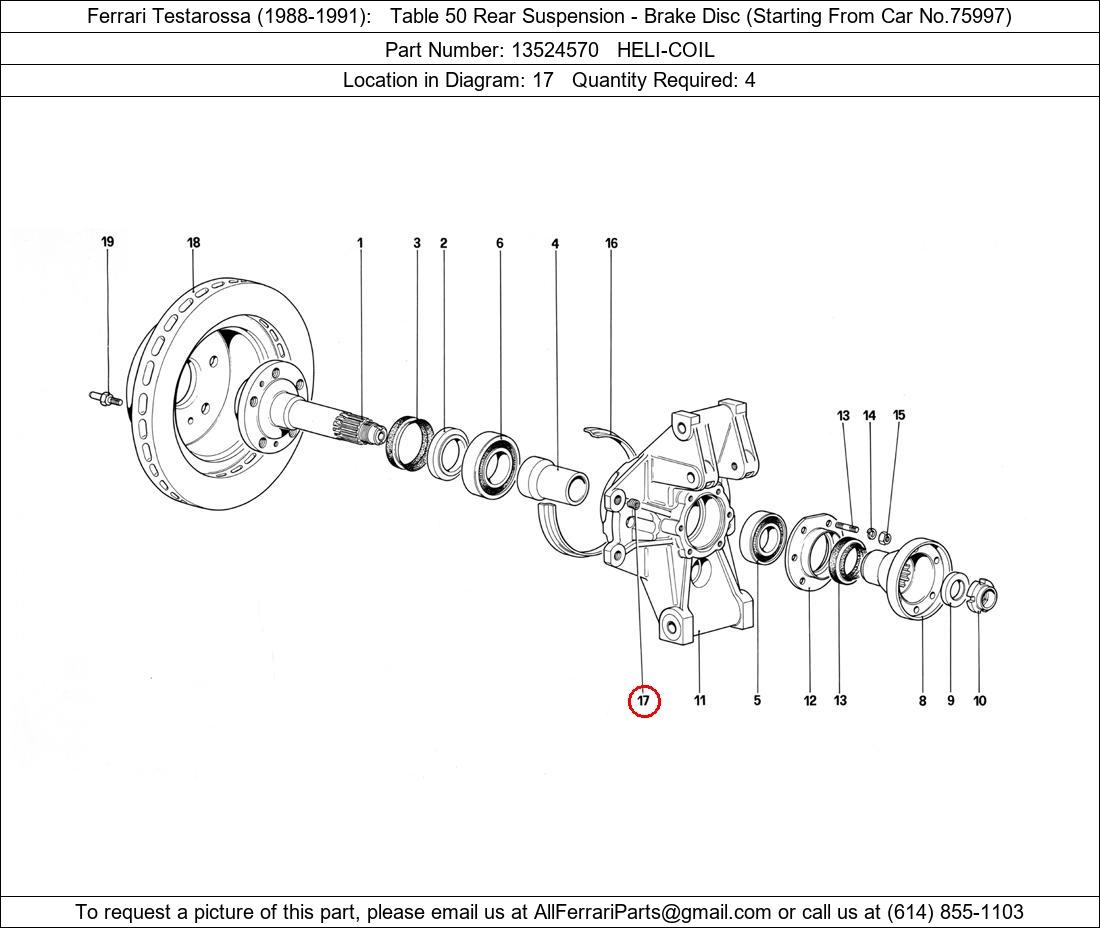 Ferrari Testarossa (1988-1991): Table 50 Rear Suspension - Brake Disc (Starting From Car No.75997)

Part Number: 13524570 HELI-COIL

Location in Diagram: 17 Quantity Required: 4

19 18 1 3 2 6 4 16

13 14 15

17 11 5 12 13 8 9 10

To request a picture of this part, please email us at AllFerrariParts@gmail.com or call us at (614) 855-1103