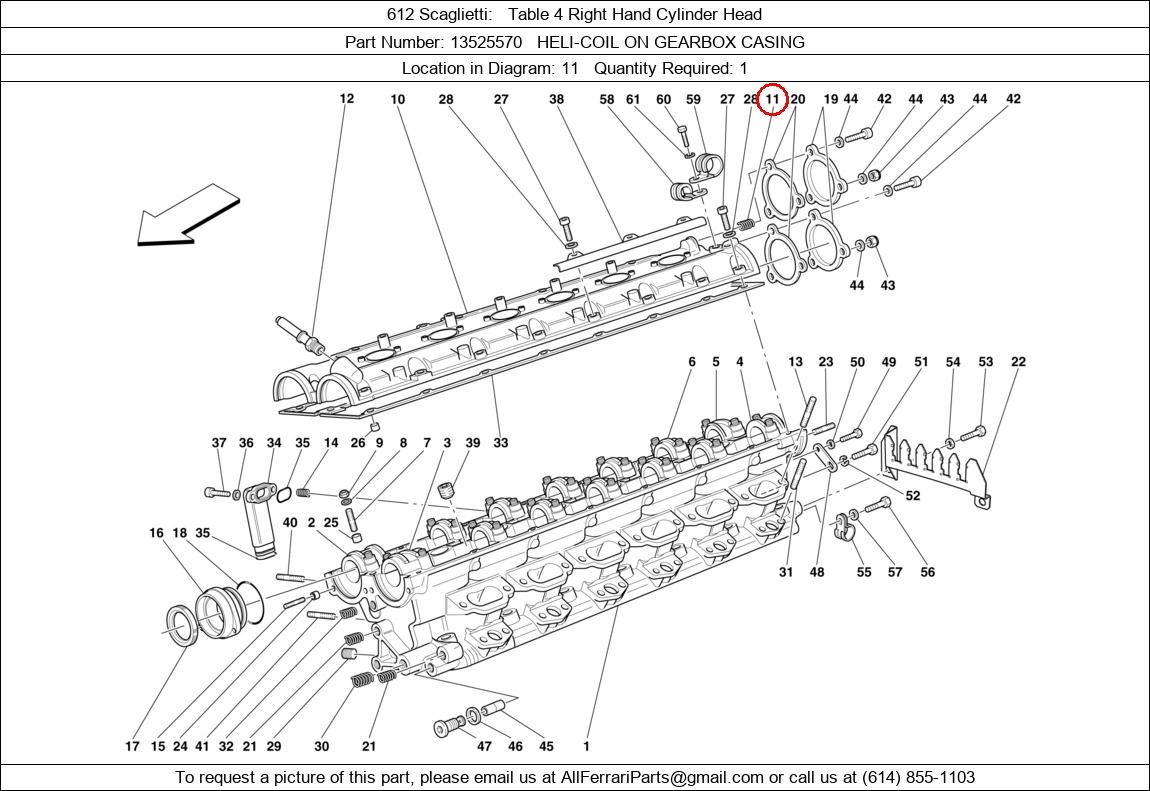 612 Scaglietti: Table 4 Right Hand Cylinder Head

Part Number: 13525570 HELI-COIL ON GEARBOX CASING

Location in Diagram: 11 Quantity Required: 1

12 10 28 27 38 58 61 60 59 27 28 11 20 19 44 42 44 43 44 42

44 43

6 5 4 13 23 50 49 51 54 53 22

37 36 34 35 14 26 9 8 7 3 39 33

52

16 18 35 40 2 25

31 48 55 57 56

17 15 24 41 32 21 29 30 21 47 46 45 1

To request a picture of this part, please email us at AllFerrariParts@gmail.com or call us at (614) 855-1103