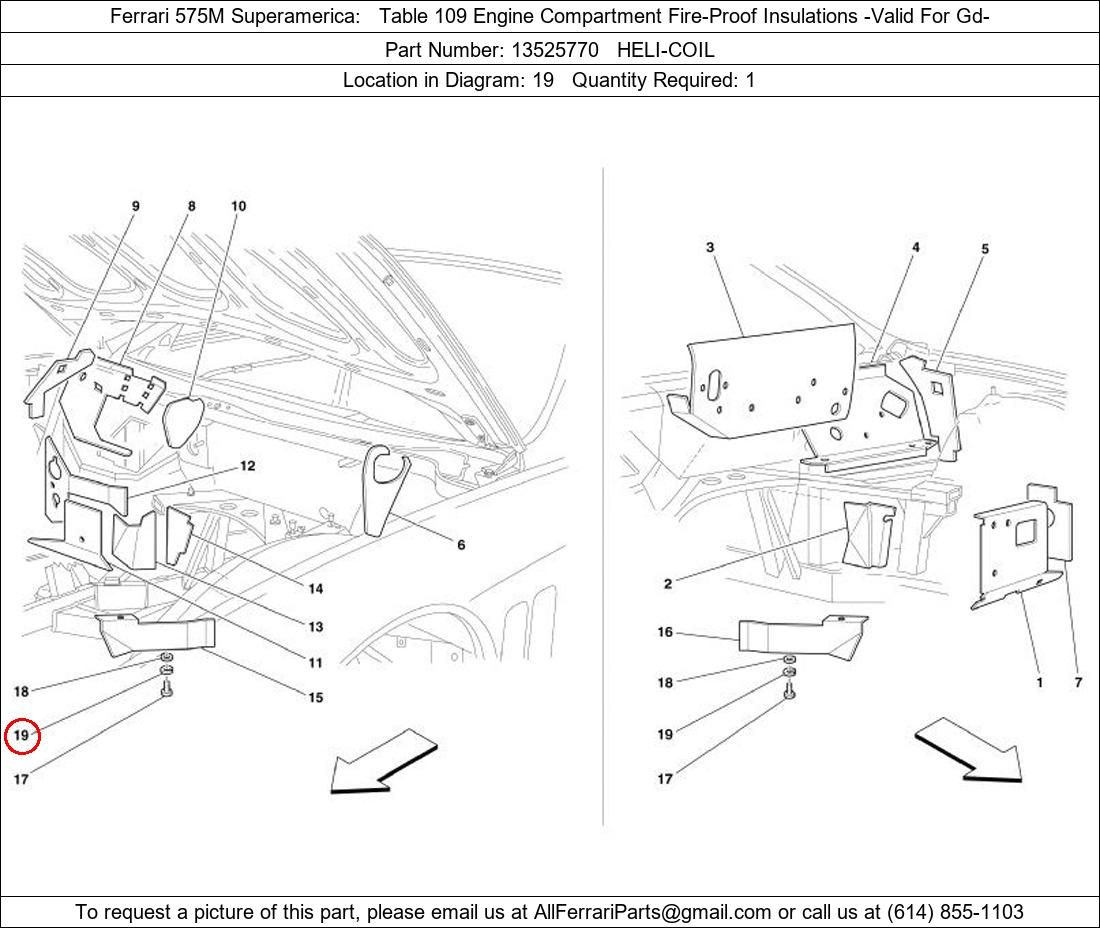 Ferrari 575M Superamerica: Table 109 Engine Compartment Fire-Proof Insulations -Valid For Gd-

Part Number: 13525770 HELI-COIL

Location in Diagram: 19 Quantity Required: 1

9 8 10
12
6
14
13
11
15
18
19
17

3 4 5
2
16
18
19
17
1 7

To request a picture of this part, please email us at AllFerrariParts@gmail.com or call us at (614) 855-1103