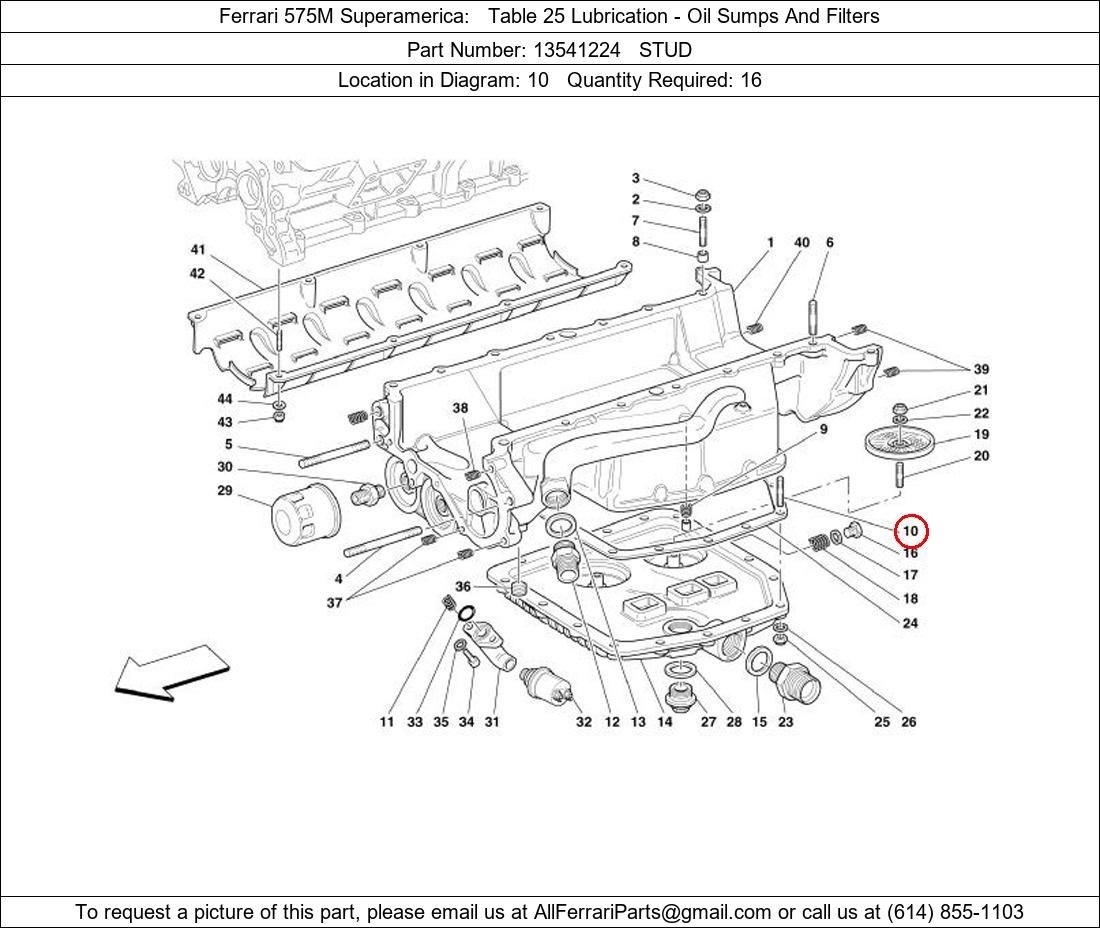 Ferrari 575M Superamerica: Table 25 Lubrication - Oil Sumps And Filters

Part Number: 13541224 STUD

Location in Diagram: 10 Quantity Required: 16

3
2
7
8
1
40
6
41
42
39
21
22
19
20
44
43
38
9
5
30
29
10
16
17
18
24
4
37
36
11
33
35
34
31
32
12
13
14
27
28
15
23
25
26

To request a picture of this part, please email us at AllFerrariParts@gmail.com or call us at (614) 855-1103