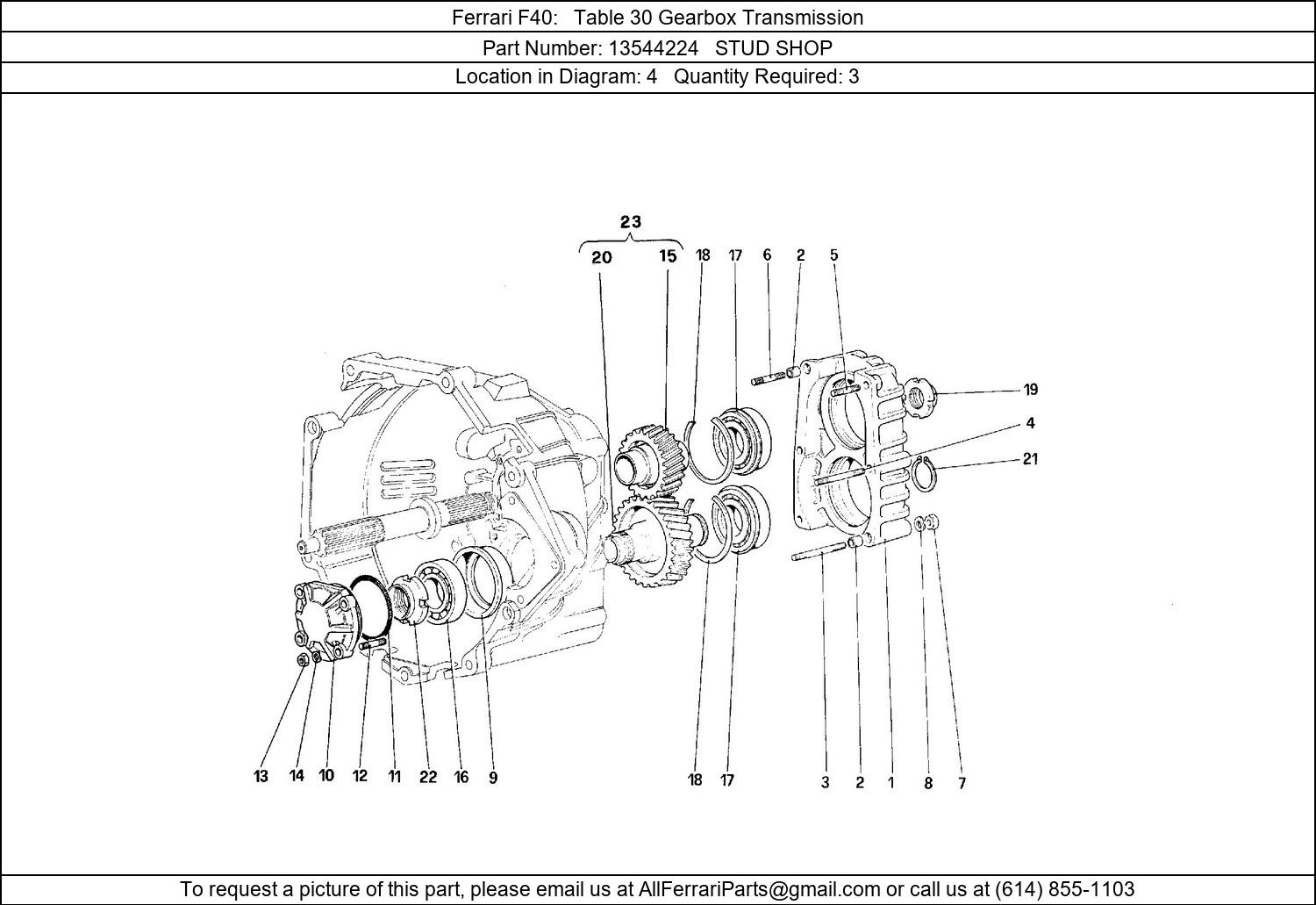 Ferrari F40: Table 30 Gearbox Transmission

Part Number: 13544224 STUD SHOP

Location in Diagram: 4 Quantity Required: 3

23
20 15 18 17 6 2 5
19
4
21

13 14 10 12 11 22 16 9 18 17 3 2 1 8 7

To request a picture of this part, please email us at AllFerrariParts@gmail.com or call us at (614) 855-1103