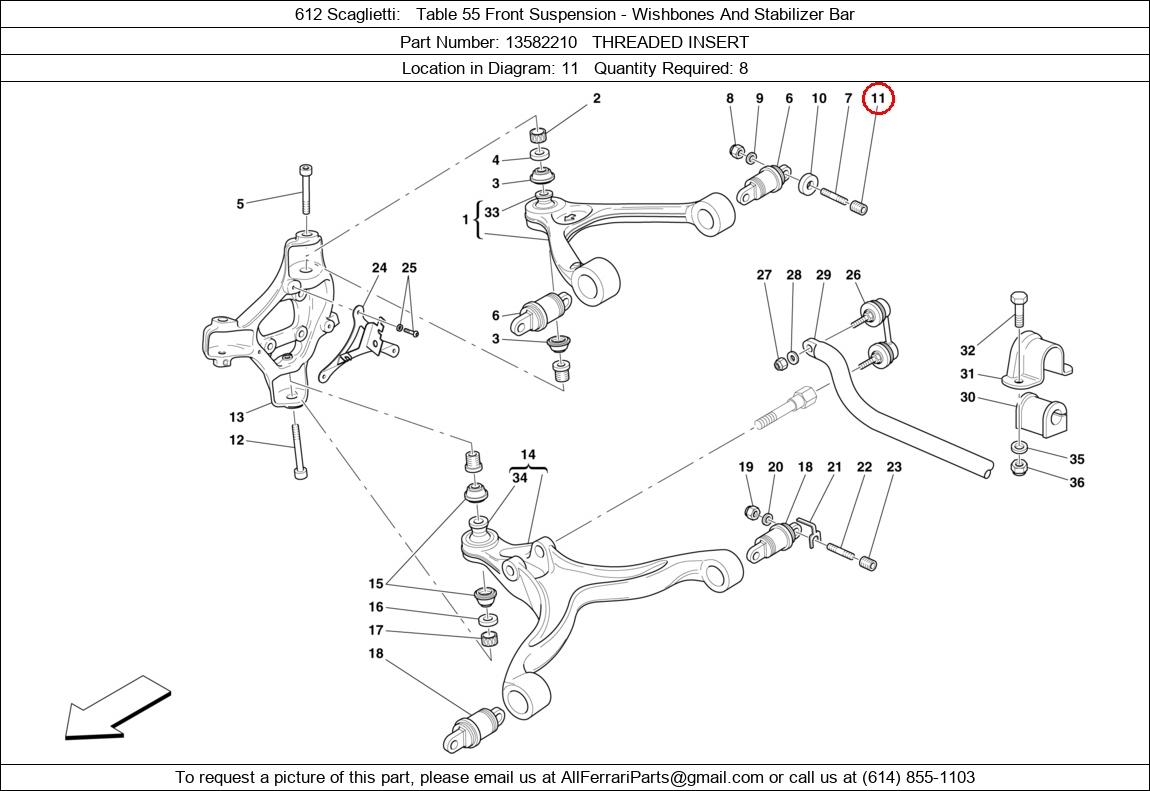 612 Scaglietti: Table 55 Front Suspension - Wishbones And Stabilizer Bar

Part Number: 13582210 THREADED INSERT

Location in Diagram: 11 Quantity Required: 8

2
8 9 6 10 7 11
4
3
5
1 33
24 25
27 28 29 26
6
3
32
31
30
13
12
35
36
14
34
19 20 18 21 22 23
15
16
17
18

To request a picture of this part, please email us at AllFerrariParts@gmail.com or call us at (614) 855-1103