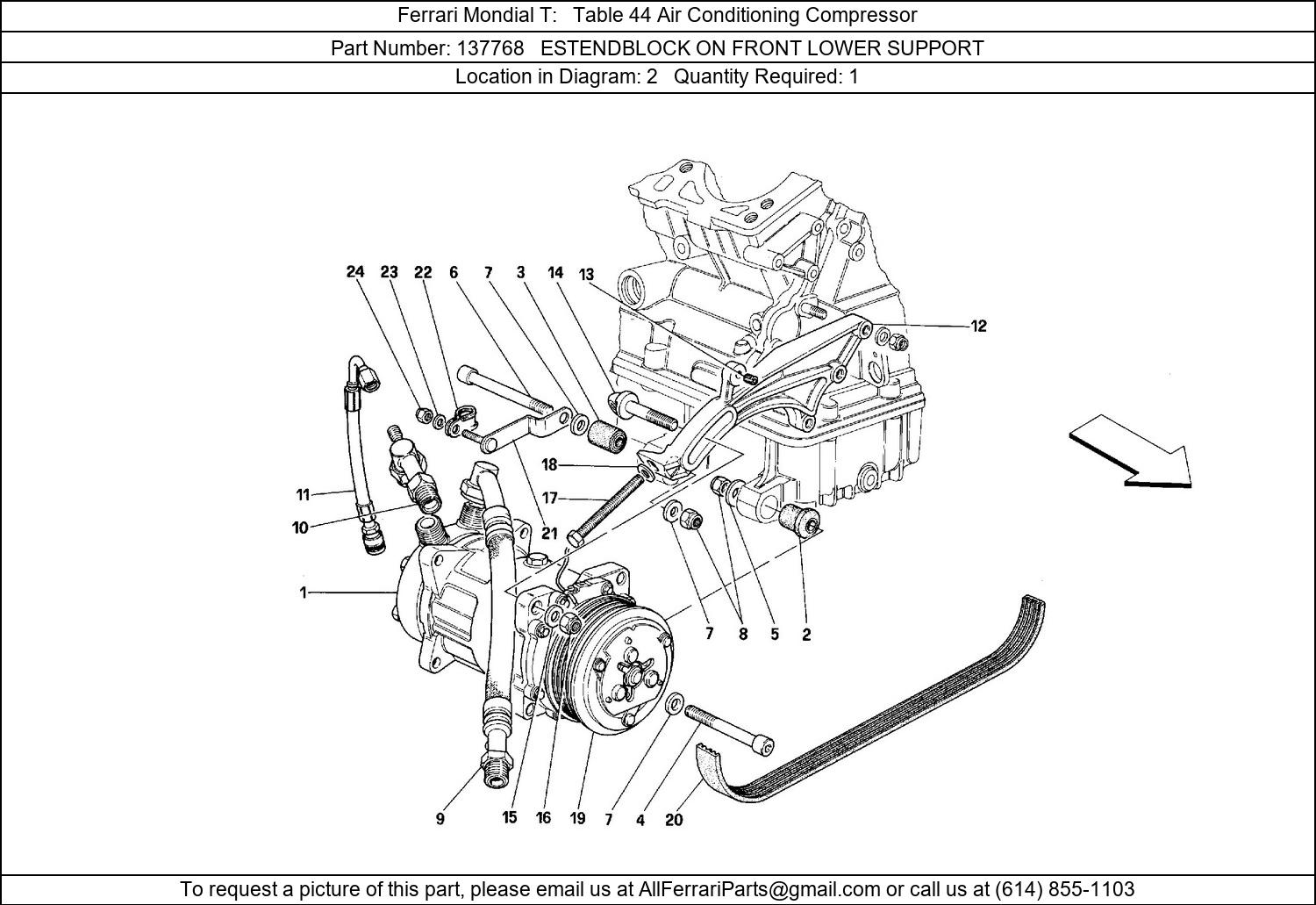 Ferrari Mondial T: Table 44 Air Conditioning Compressor

Part Number: 137768 ESTENDBLOCK ON FRONT LOWER SUPPORT

Location in Diagram: 2 Quantity Required: 1

24 23 22 6 7 3 14 13

12

18

17

11

10

21

1

7 8 5 2

9 15 16 19 7 4 20

To request a picture of this part, please email us at AllFerrariParts@gmail.com or call us at (614) 855-1103