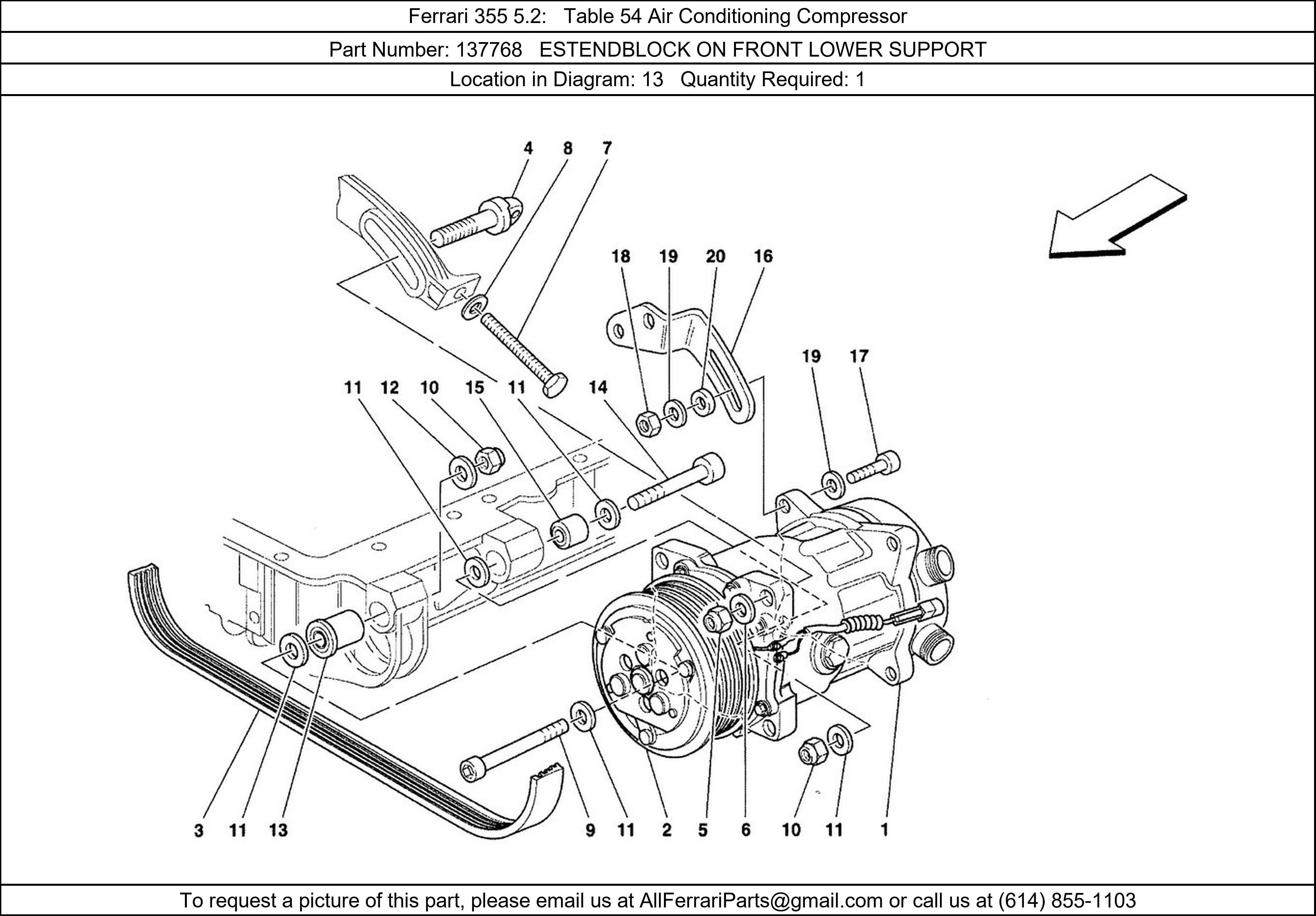 Ferrari 355 5.2: Table 54 Air Conditioning Compressor

Part Number: 137768 ESTENDBLOCK ON FRONT LOWER SUPPORT

Location in Diagram: 13 Quantity Required: 1

4 8 7

18 19 20 16

19 17

11 12 10 15 11 14

3 11 13 9 11 2 5 6 10 11 1

To request a picture of this part, please email us at AllFerrariParts@gmail.com or call us at (614) 855-1103