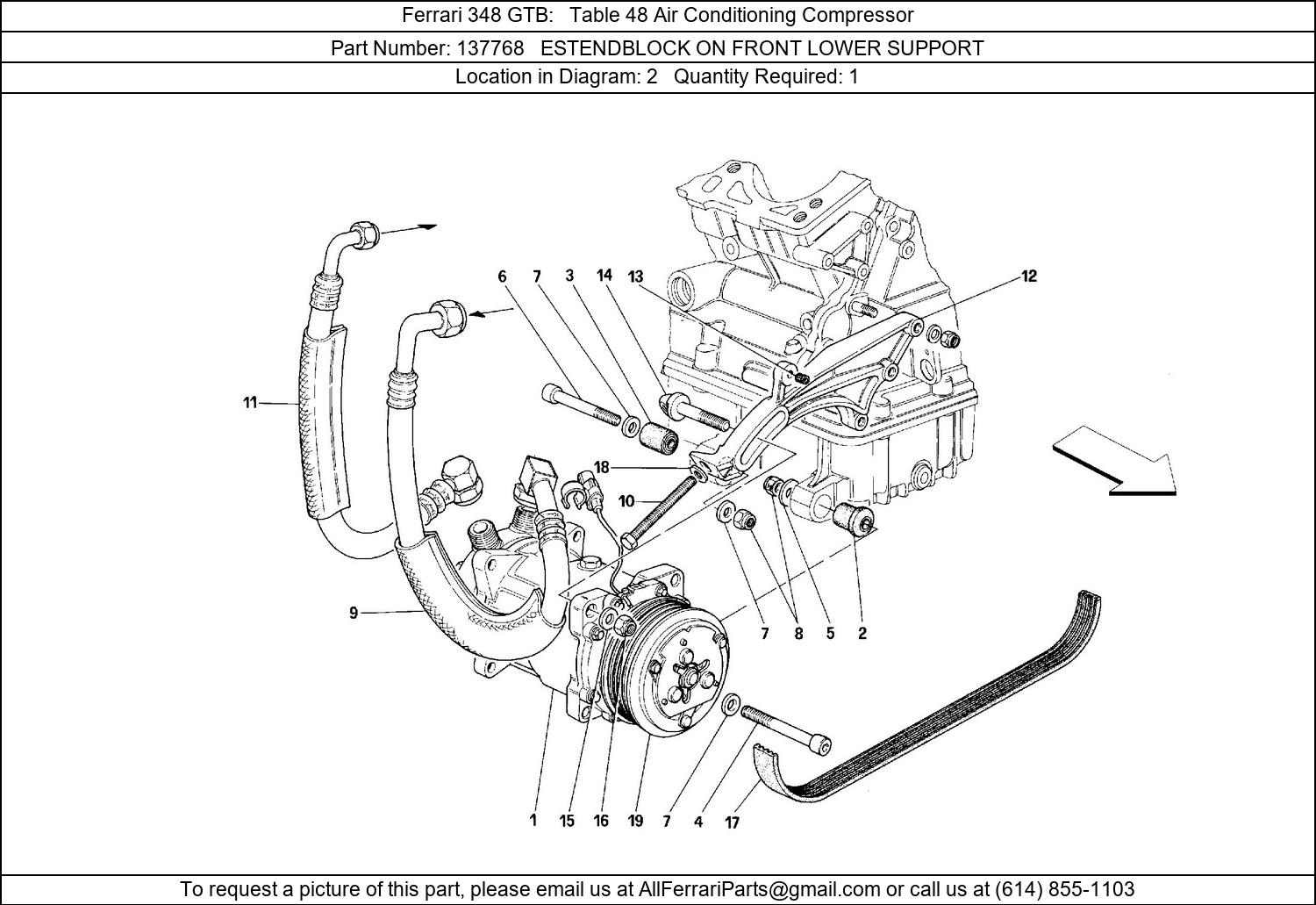 Ferrari 348 GTB: Table 48 Air Conditioning Compressor

Part Number: 137768 ESTENDBLOCK ON FRONT LOWER SUPPORT

Location in Diagram: 2 Quantity Required: 1

6 7 3 14 13 12

11

18

10

9

7 8 5 2

1 15 16 19 7 4 17

To request a picture of this part, please email us at AllFerrariParts@gmail.com or call us at (614) 855-1103