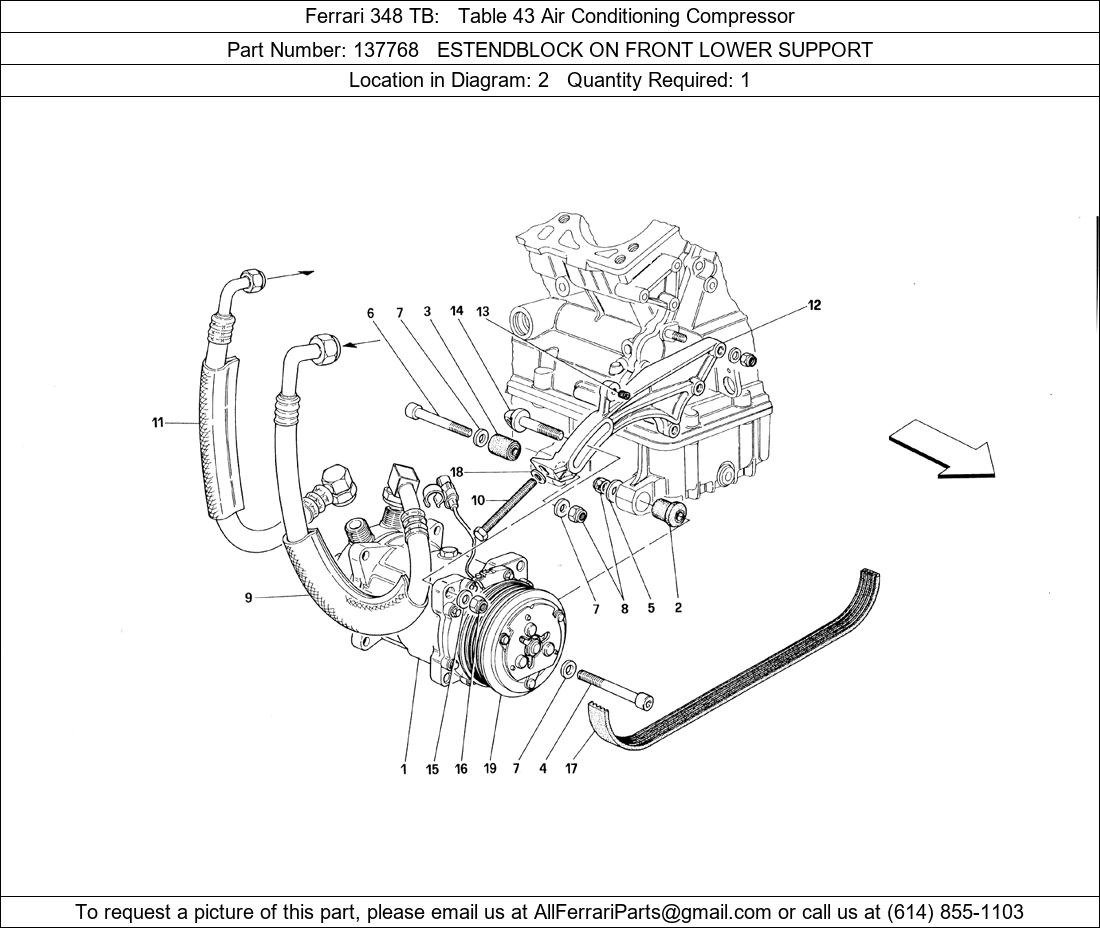 Ferrari 348 TB: Table 43 Air Conditioning Compressor

Part Number: 137768 ESTENDBLOCK ON FRONT LOWER SUPPORT

Location in Diagram: 2 Quantity Required: 1

6 7 3 14 13 12

11

18

10

9

7 8 5 2

1 15 16 19 7 4 17

To request a picture of this part, please email us at AllFerrariParts@gmail.com or call us at (614) 855-1103