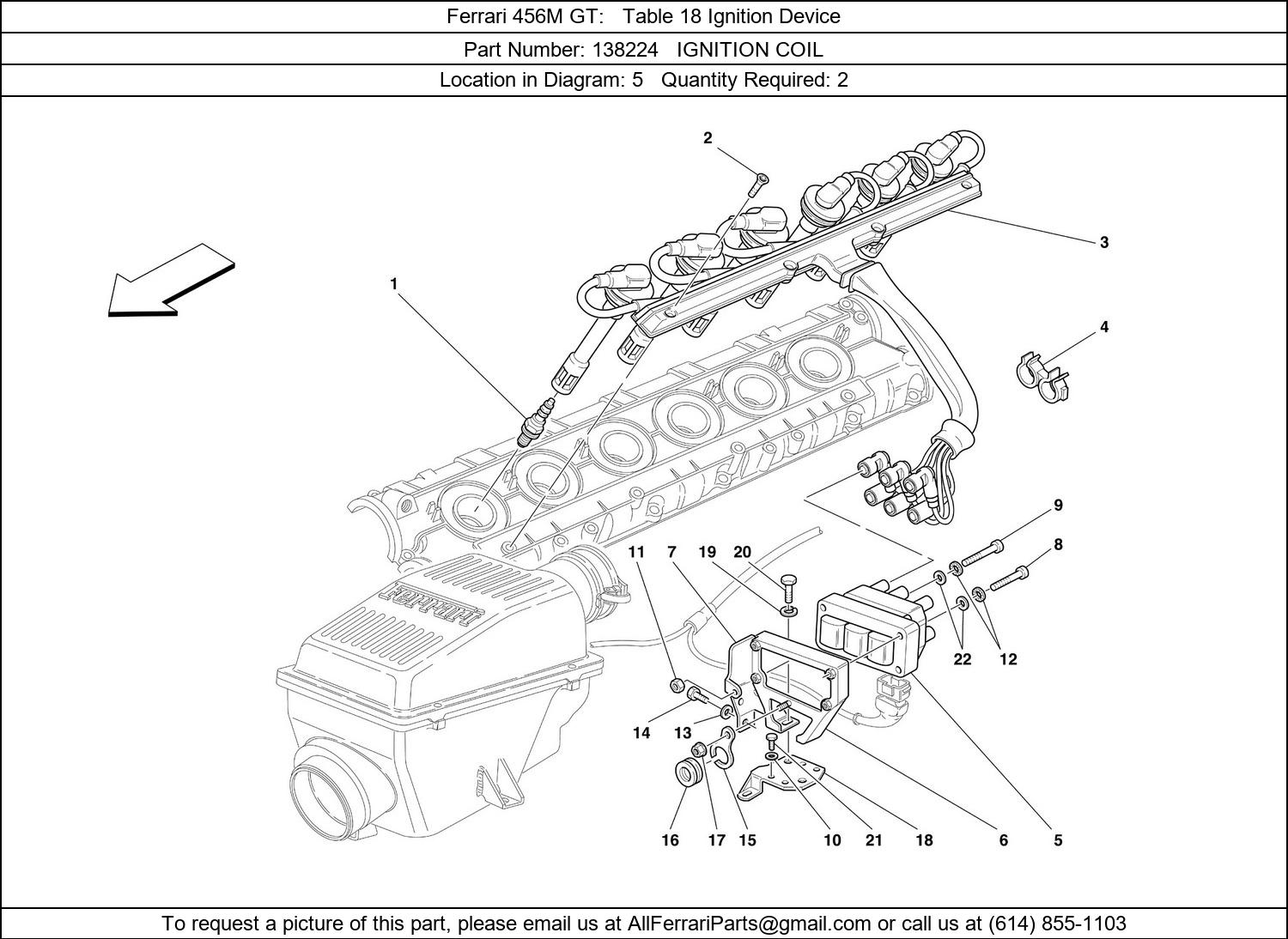 Ferrari 456M GT: Table 18 Ignition Device

Part Number: 138224 IGNITION COIL

Location in Diagram: 5 Quantity Required: 2

2

3

1

4

9

8

11 7 19 20

22 12

14 13

16 17 15 10 21 18 6 5

To request a picture of this part, please email us at AllFerrariParts@gmail.com or call us at (614) 855-1103