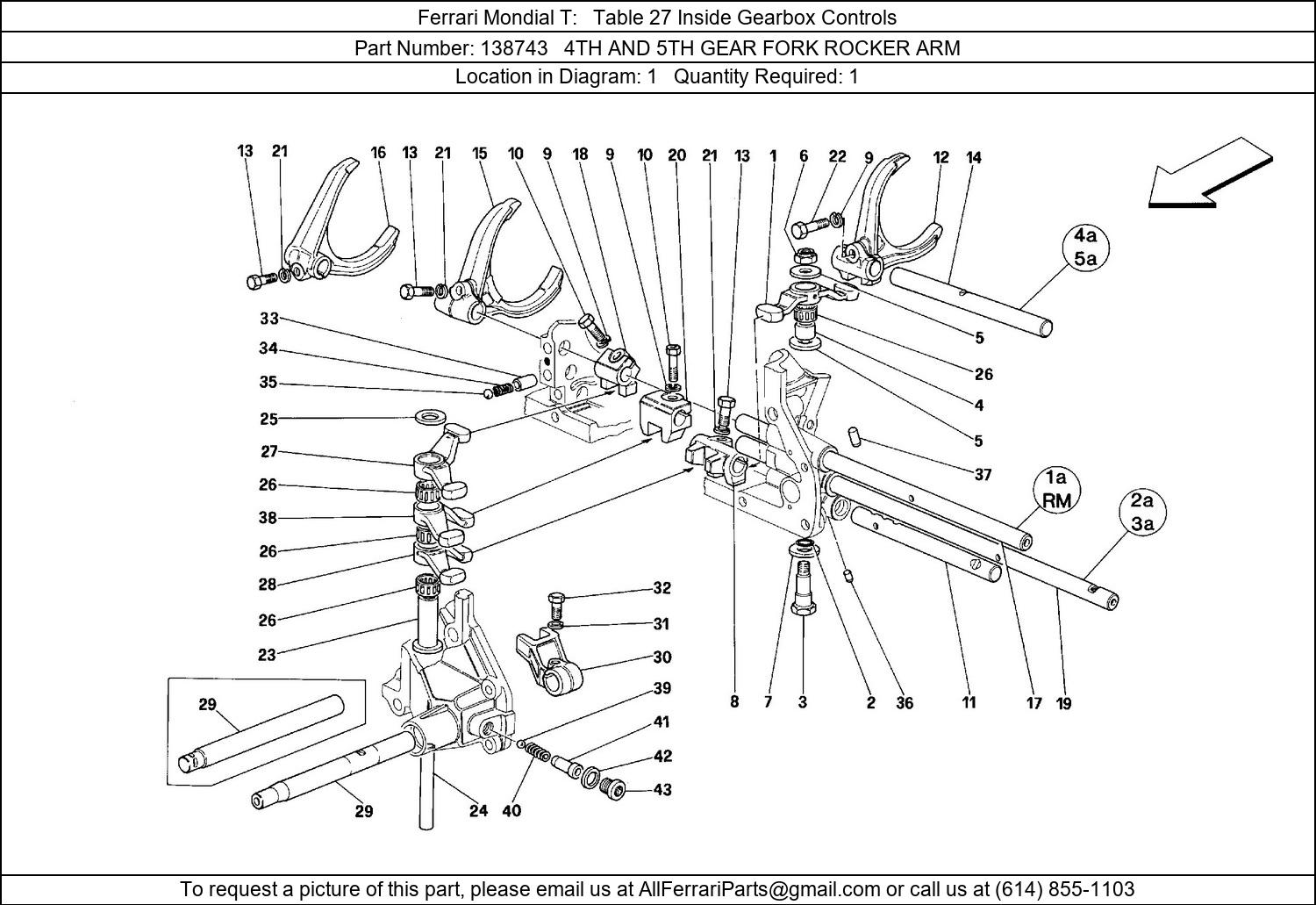 Ferrari Mondial T: Table 27 Inside Gearbox Controls

Part Number: 138743 4TH AND 5TH GEAR FORK ROCKER ARM

Location in Diagram: 1 Quantity Required: 1

13 21 16 13 21 15 10 9 18 9 10 20 21 13 1 6 22 9 12 14

4a
5a

33
34
35
25
27
26
38
26
28
26
23

5
26
4
5
37

1a
RM

2a
3a

32
31
30
39
41
42
43

29
29
24
40

8 7 3 2 36 11 17 19

To request a picture of this part, please email us at AllFerrariParts@gmail.com or call us at (614) 855-1103