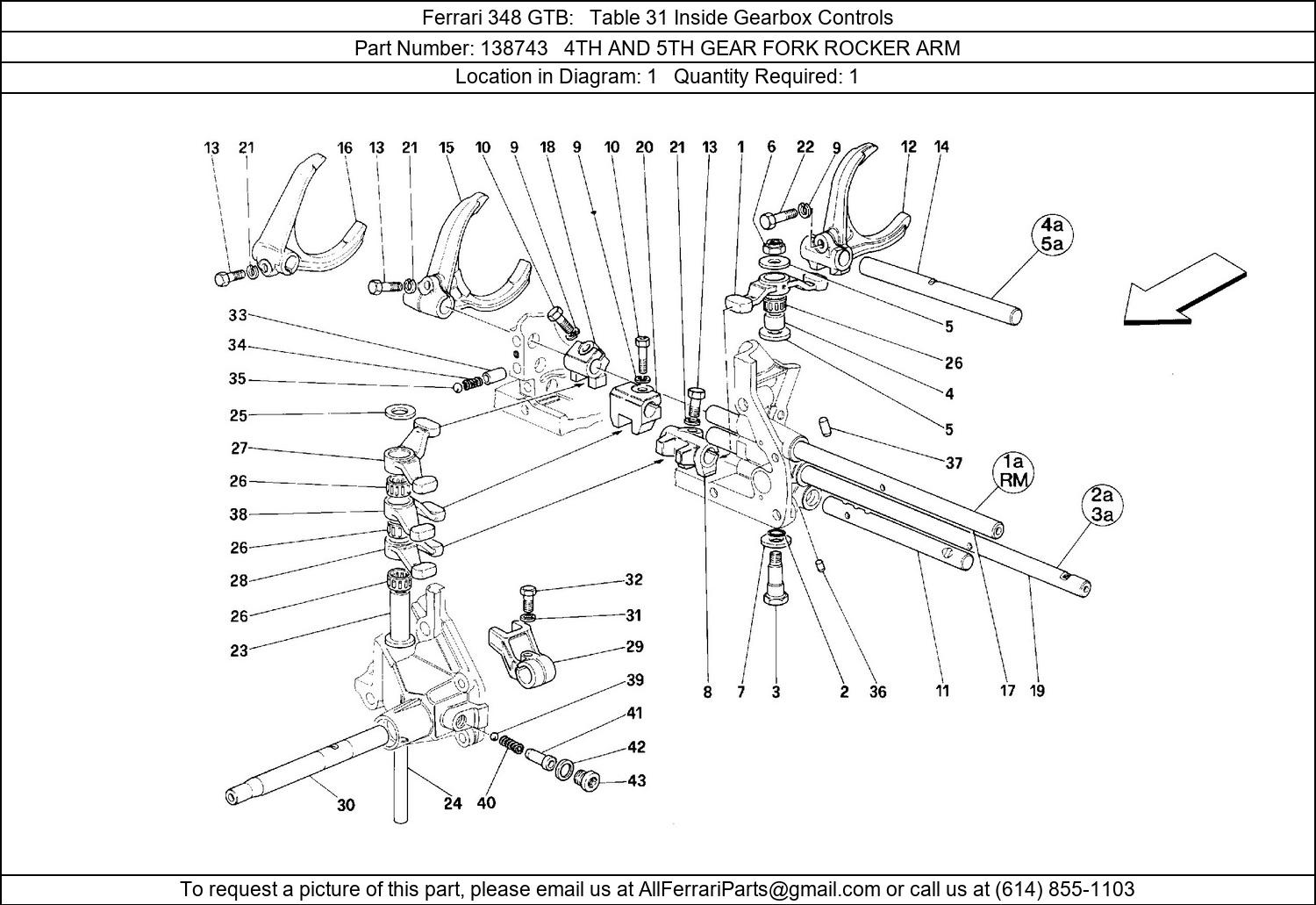 Ferrari 348 GTB: Table 31 Inside Gearbox Controls

Part Number: 138743 4TH AND 5TH GEAR FORK ROCKER ARM

Location in Diagram: 1 Quantity Required: 1

13 21 16 13 21 15 10 9 18 9 10 20 21 13 1 6 22 9 12 14

4a
5a

33
34
35
25
27
26
38
26
28
26
23

5
26
4
5
37

1a
RM

2a
3a

32
31
29
39
41
42
43

30 24 40

8 7 3 2 36 11 17 19

To request a picture of this part, please email us at AllFerrariParts@gmail.com or call us at (614) 855-1103