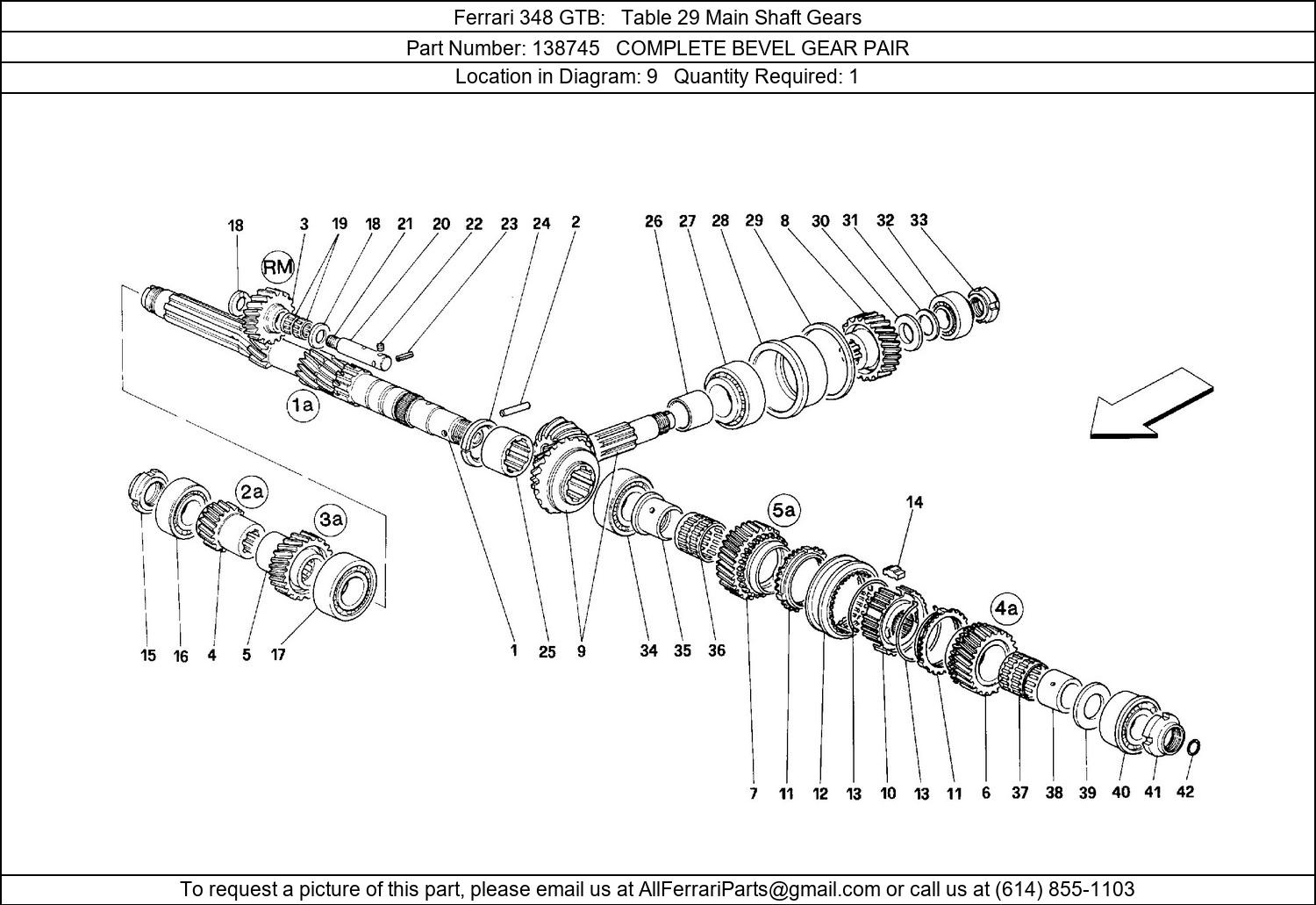 Ferrari 348 GTB: Table 29 Main Shaft Gears

Part Number: 138745 COMPLETE BEVEL GEAR PAIR

Location in Diagram: 9 Quantity Required: 1

18 3 19 18 21 20 22 23 24 2 26 27 28 29 8 30 31 32 33

RM

1a

2a

3a

5a

14

4a

15 16 4 5 17 1 25 9 34 35 36

7 11 12 13 10 13 11 6 37 38 39 40 41 42

To request a picture of this part, please email us at AllFerrariParts@gmail.com or call us at (614) 855-1103