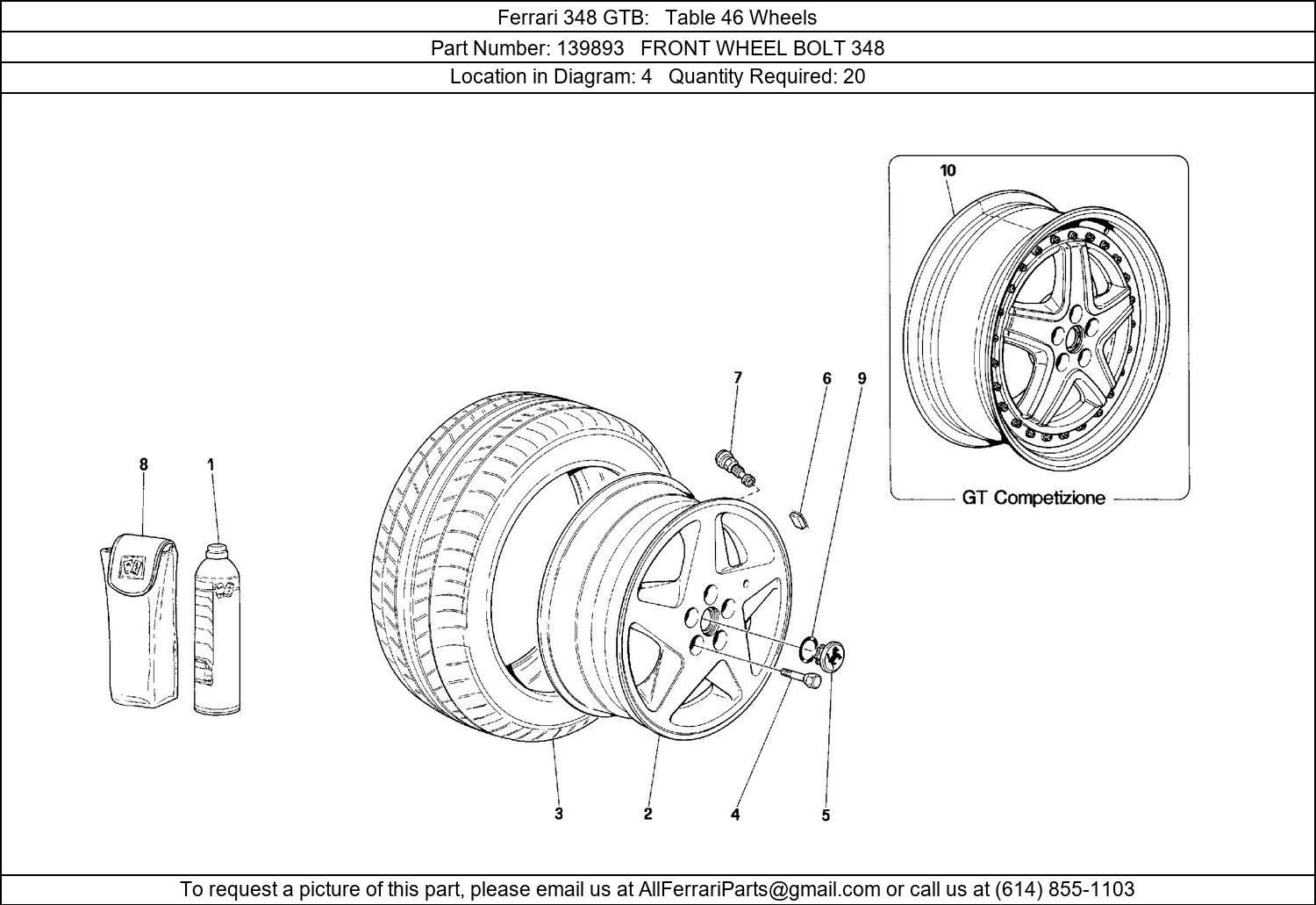 Ferrari 348 GTB: Table 46 Wheels

Part Number: 139893 FRONT WHEEL BOLT 348

Location in Diagram: 4 Quantity Required: 20

10

GT Competizione

7

6

9

8

1

3

2

4

5

To request a picture of this part, please email us at AllFerrariParts@gmail.com or call us at (614) 855-1103