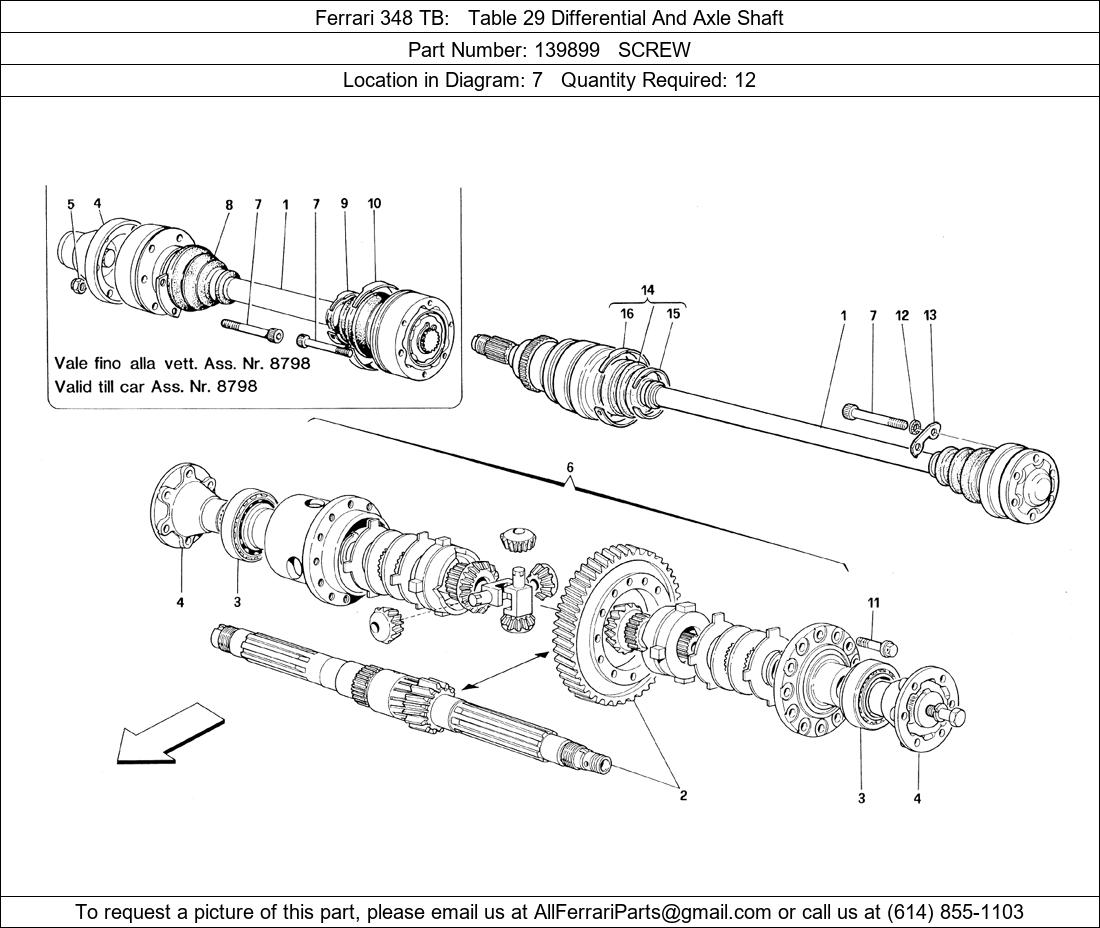 Ferrari 348 TB: Table 29 Differential And Axle Shaft

Part Number: 139899 SCREW

Location in Diagram: 7 Quantity Required: 12

5 4 8 7 1 7 9 10

Vale fino alla vett. Ass. Nr. 8798
Valid till car Ass. Nr. 8798

14
16 15

1 7 12 13

6

4 3

11

2

3 4

To request a picture of this part, please email us at AllFerrariParts@gmail.com or call us at (614) 855-1103