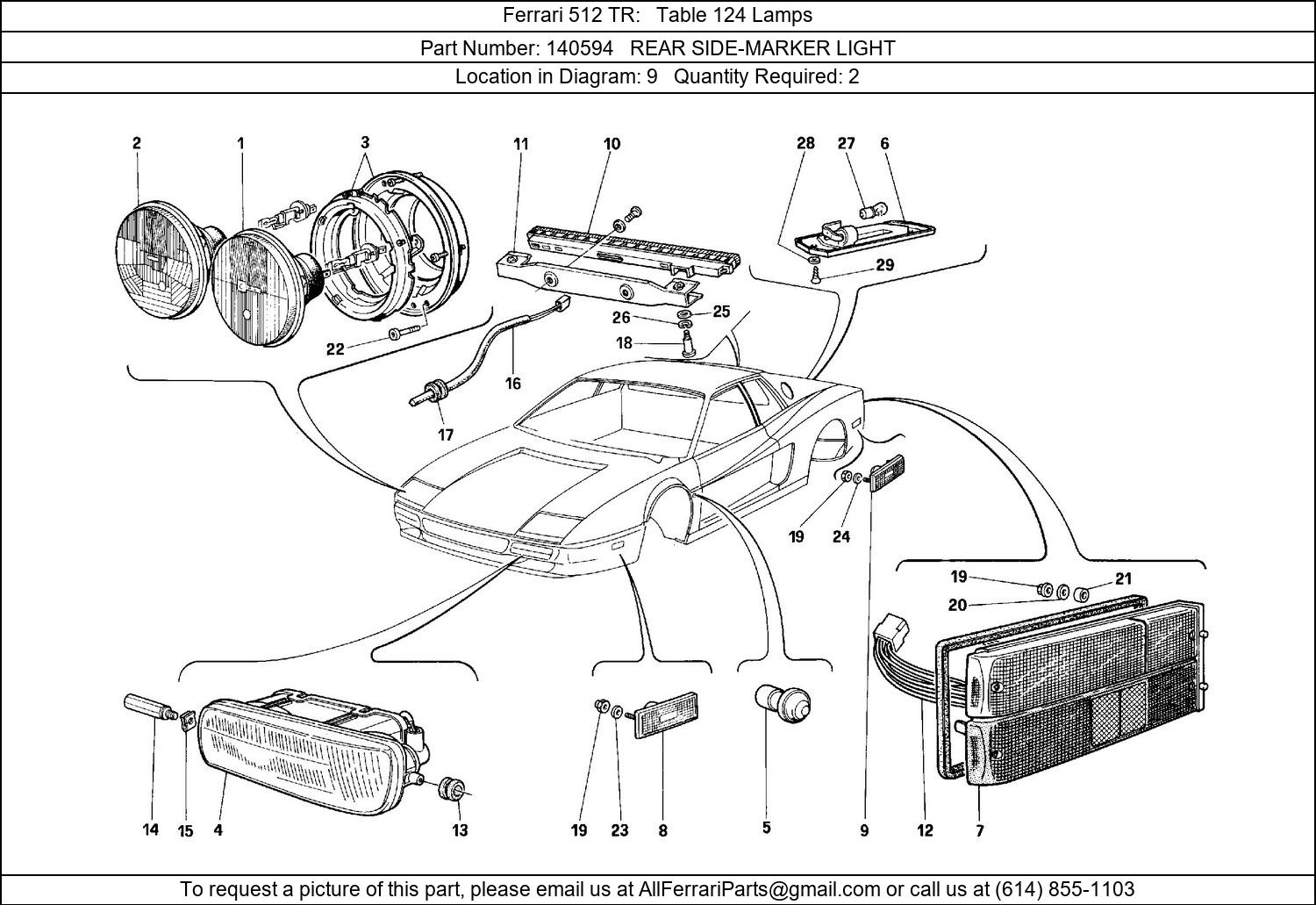 Ferrari 512 TR: Table 124 Lamps

Part Number: 140594 REAR SIDE-MARKER LIGHT

Location in Diagram: 9 Quantity Required: 2

2
1
3
11
10
28
27
6
29
22
26
25
18
16
17
19
24
19
21
20
14
15
4
13
19
23
8
5
9
12
7

To request a picture of this part, please email us at AllFerrariParts@gmail.com or call us at (614) 855-1103