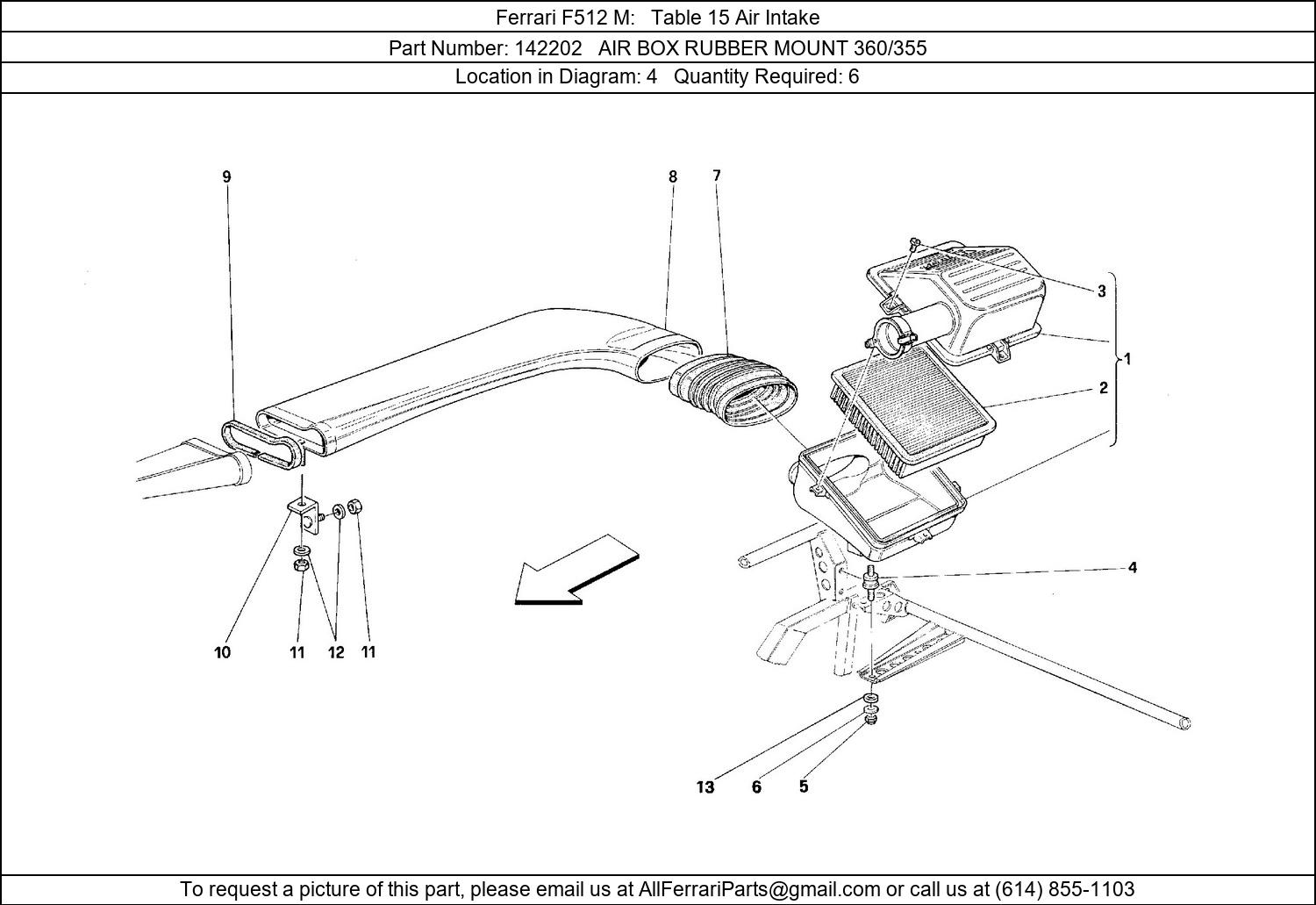 Ferrari F512 M: Table 15 Air Intake

Part Number: 142202 AIR BOX RUBBER MOUNT 360/355

Location in Diagram: 4 Quantity Required: 6

9

8

7

3

1

2

4

10

11

12

11

13

6

5

To request a picture of this part, please email us at AllFerrariParts@gmail.com or call us at (614) 855-1103