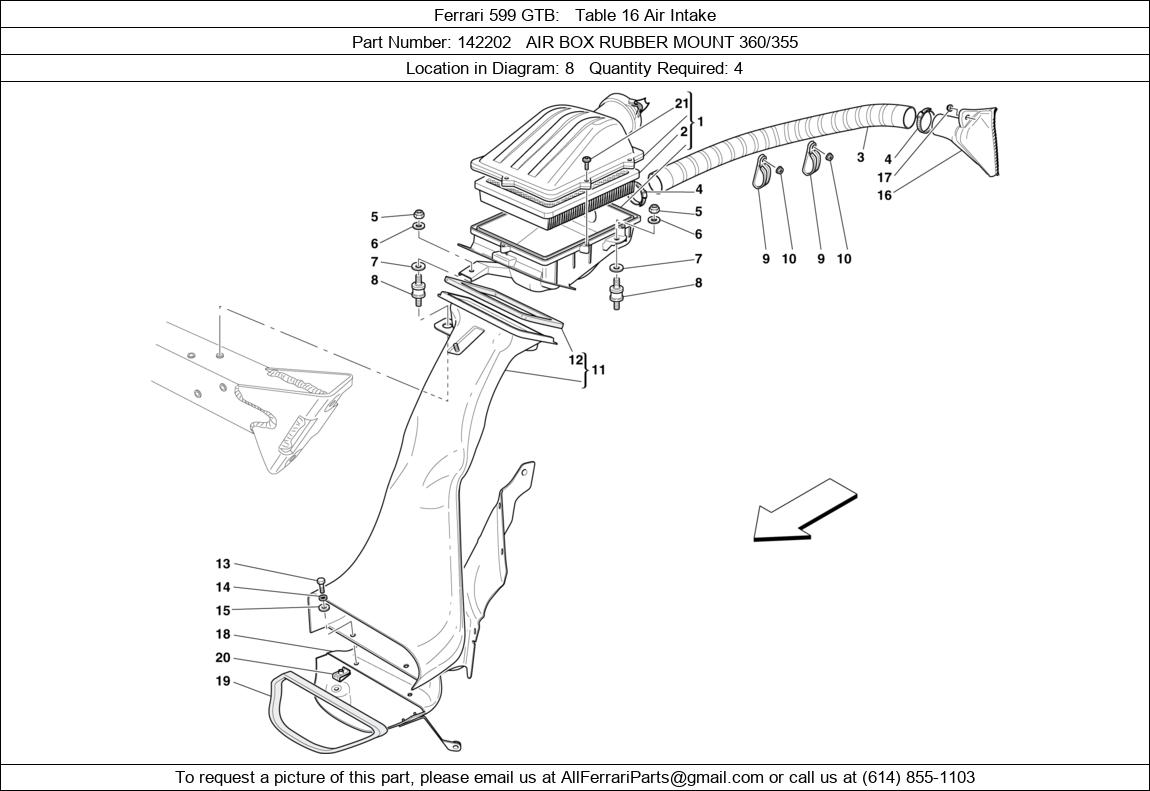 Ferrari 599 GTB: Table 16 Air Intake

Part Number: 142202 AIR BOX RUBBER MOUNT 360/355

Location in Diagram: 8 Quantity Required: 4

21
2
1
3
4
17
16
4
5
6
7
8
5
6
7
8
9
10
9
10
12
11
13
14
15
18
20
19

To request a picture of this part, please email us at AllFerrariParts@gmail.com or call us at (614) 855-1103