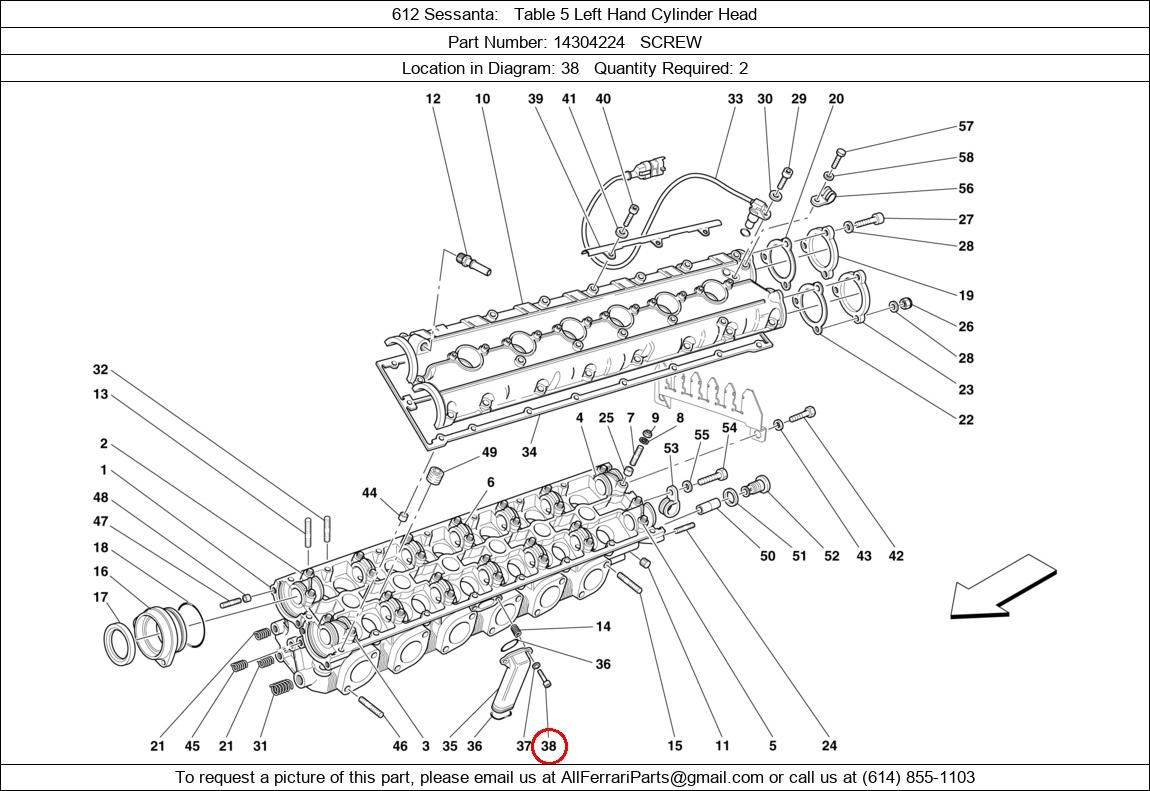 612 Sessanta: Table 5 Left Hand Cylinder Head

Part Number: 14304224 SCREW

Location in Diagram: 38 Quantity Required: 2

12 10 39 41 40 33 30 29 20

57
58
56
27
28
19
26
28
23
22

32
13
2
1
48
47
18
16
17

49
34
44
6
4 25 7 9 8
53
55
54

50 51 52 43 42

14
36

21 45 21 31 46 3 35 36 37 38 15 11 5 24

To request a picture of this part, please email us at AllFerrariParts@gmail.com or call us at (614) 855-1103