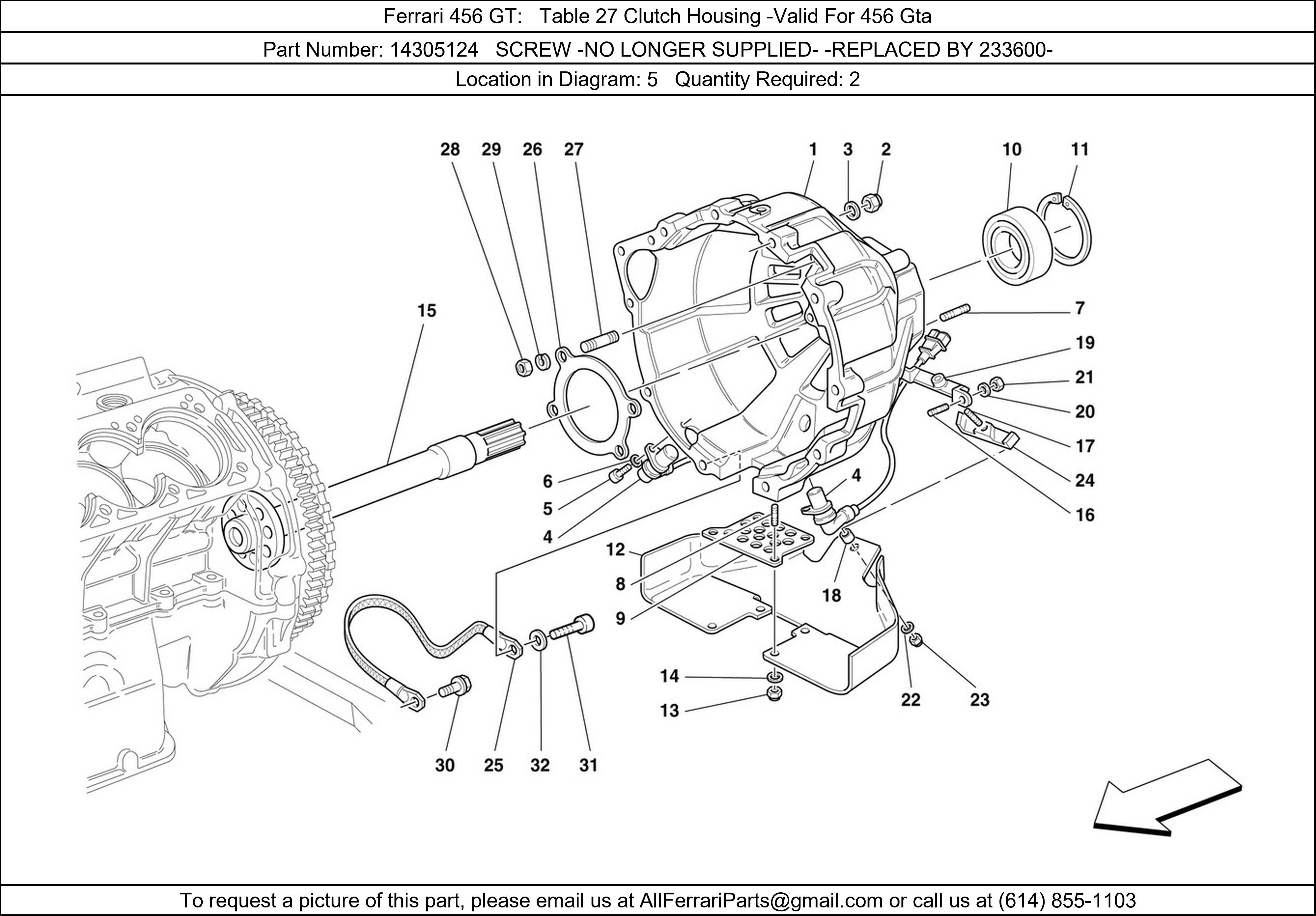 Ferrari 456 GT: Table 27 Clutch Housing -Valid For 456 Gta

Part Number: 14305124 SCREW -NO LONGER SUPPLIED- -REPLACED BY 233600-

Location in Diagram: 5 Quantity Required: 2

28 29 26 27 1 3 2 10 11

15

7

19

21

20

17

24

16

6

5

4

4

12

8

9

18

14

13

22 23

30 25 32 31

To request a picture of this part, please email us at AllFerrariParts@gmail.com or call us at (614) 855-1103