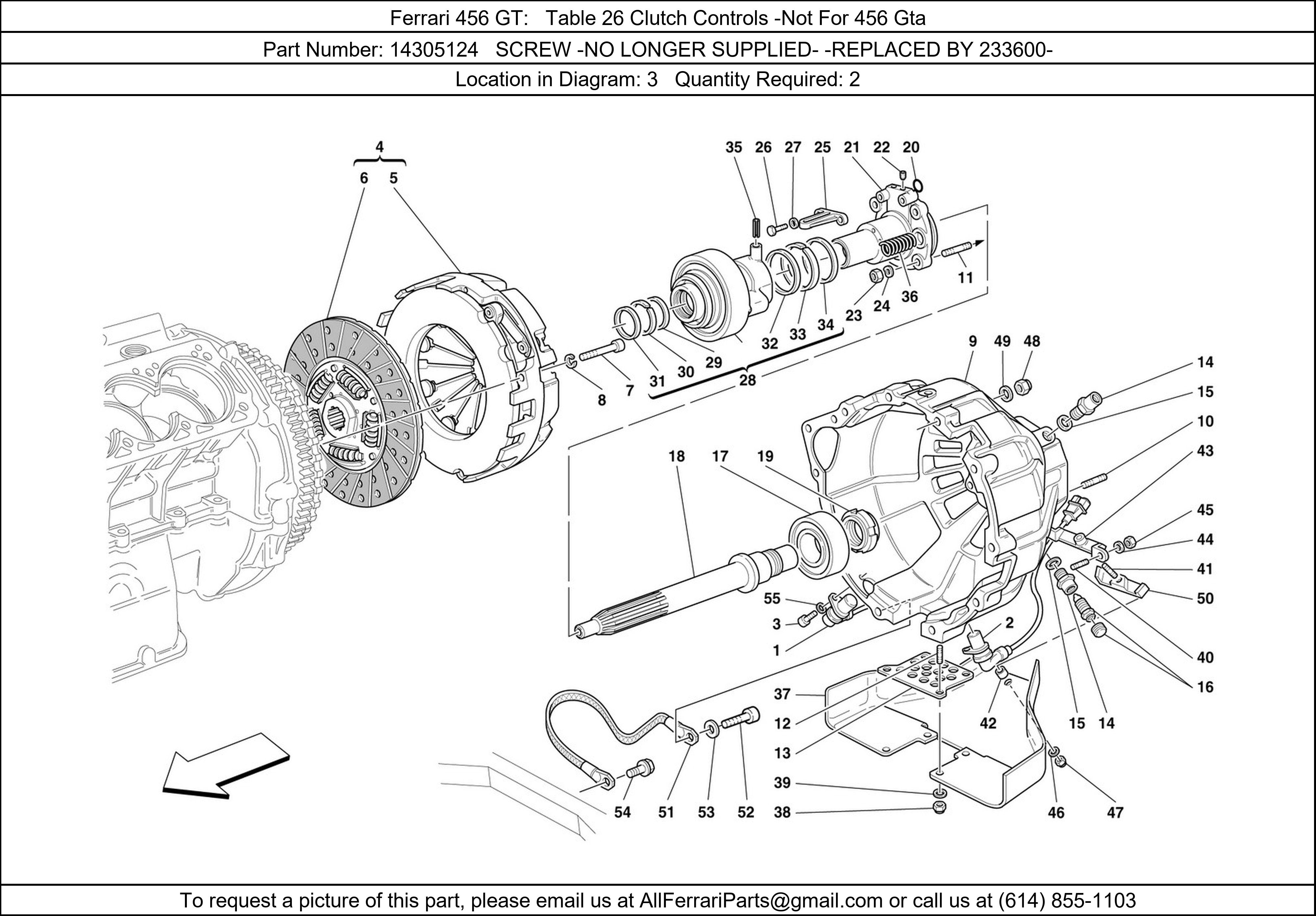 Ferrari 456 GT: Table 26 Clutch Controls -Not For 456 Gta

Part Number: 14305124 SCREW -NO LONGER SUPPLIED- -REPLACED BY 233600-

Location in Diagram: 3 Quantity Required: 2

4
6 5
35 26 27 25 21 22 20
11
36
24
23
34
33
32
29
30
31
28
7
8
9 49 48
14
15
10
43
45
44
41
50
40
16
18 17 19
55
3
1
2
37
12
13
39
38
42
15 14
46 47
54 51 53 52

To request a picture of this part, please email us at AllFerrariParts@gmail.com or call us at (614) 855-1103