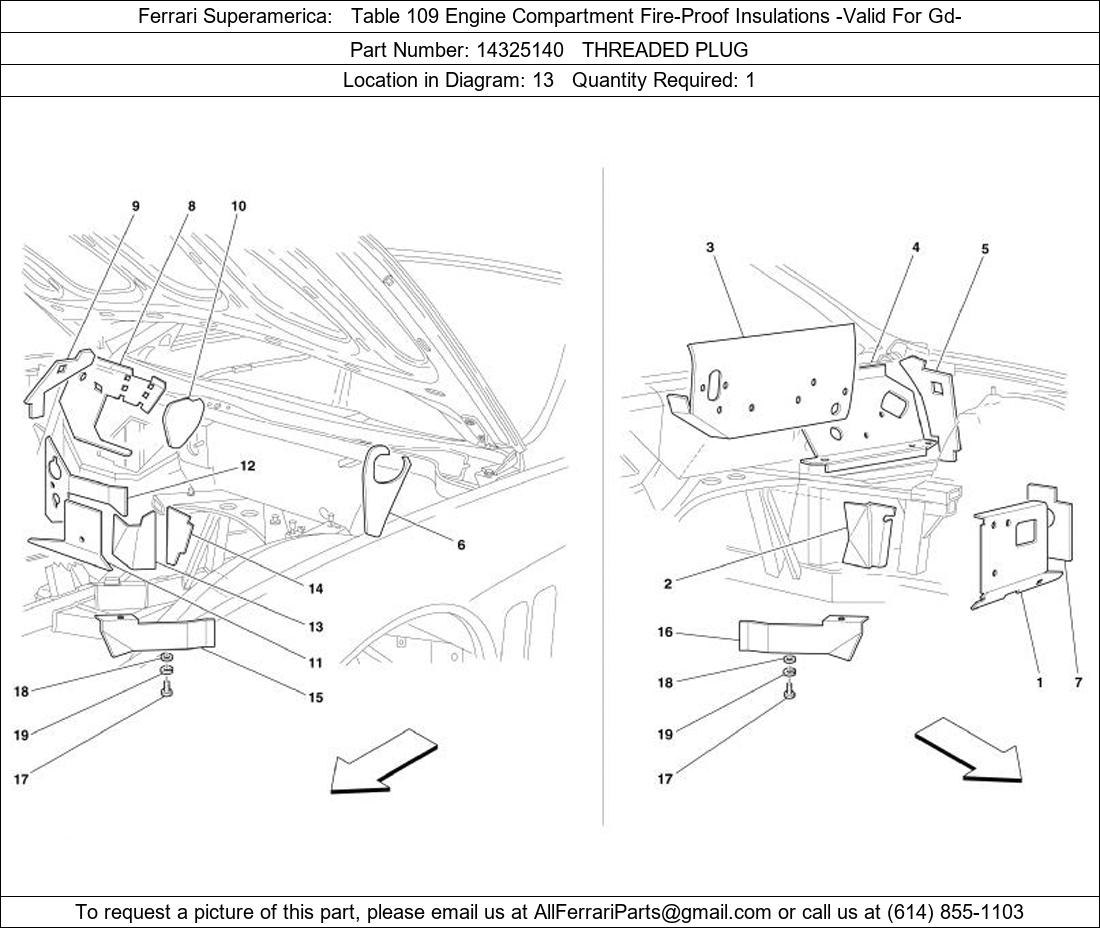 Ferrari Superamerica: Table 109 Engine Compartment Fire-Proof Insulations -Valid For Gd-

Part Number: 14325140 THREADED PLUG

Location in Diagram: 13 Quantity Required: 1

9
8
10
12
6
14
13
11
15
18
19
17

3
4
5
2
16
18
19
17
1
7

To request a picture of this part, please email us at AllFerrariParts@gmail.com or call us at (614) 855-1103