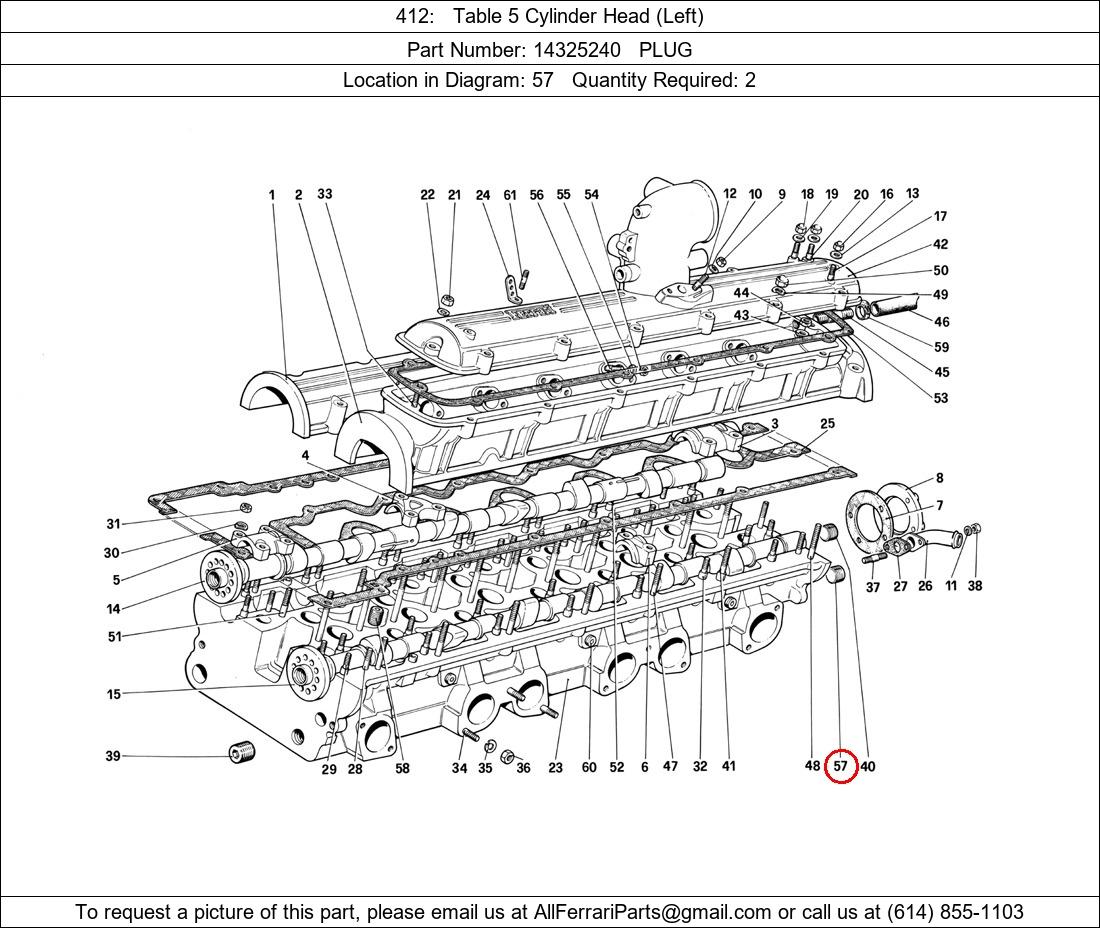 412: Table 5 Cylinder Head (Left)

Part Number: 14325240 PLUG

Location in Diagram: 57 Quantity Required: 2

1 2 33 22 21 24 61 56 55 54 12 10 9 18 19 20 16 13 17 42 50 49 46 59 45 53 44 43 3 25 4 8 7 31 30 5 14 51 15 39 37 27 26 11 38 29 28 58 34 35 36 23 60 52 6 47 32 41 48 57 40

To request a picture of this part, please email us at AllFerrariParts@gmail.com or call us at (614) 855-1103