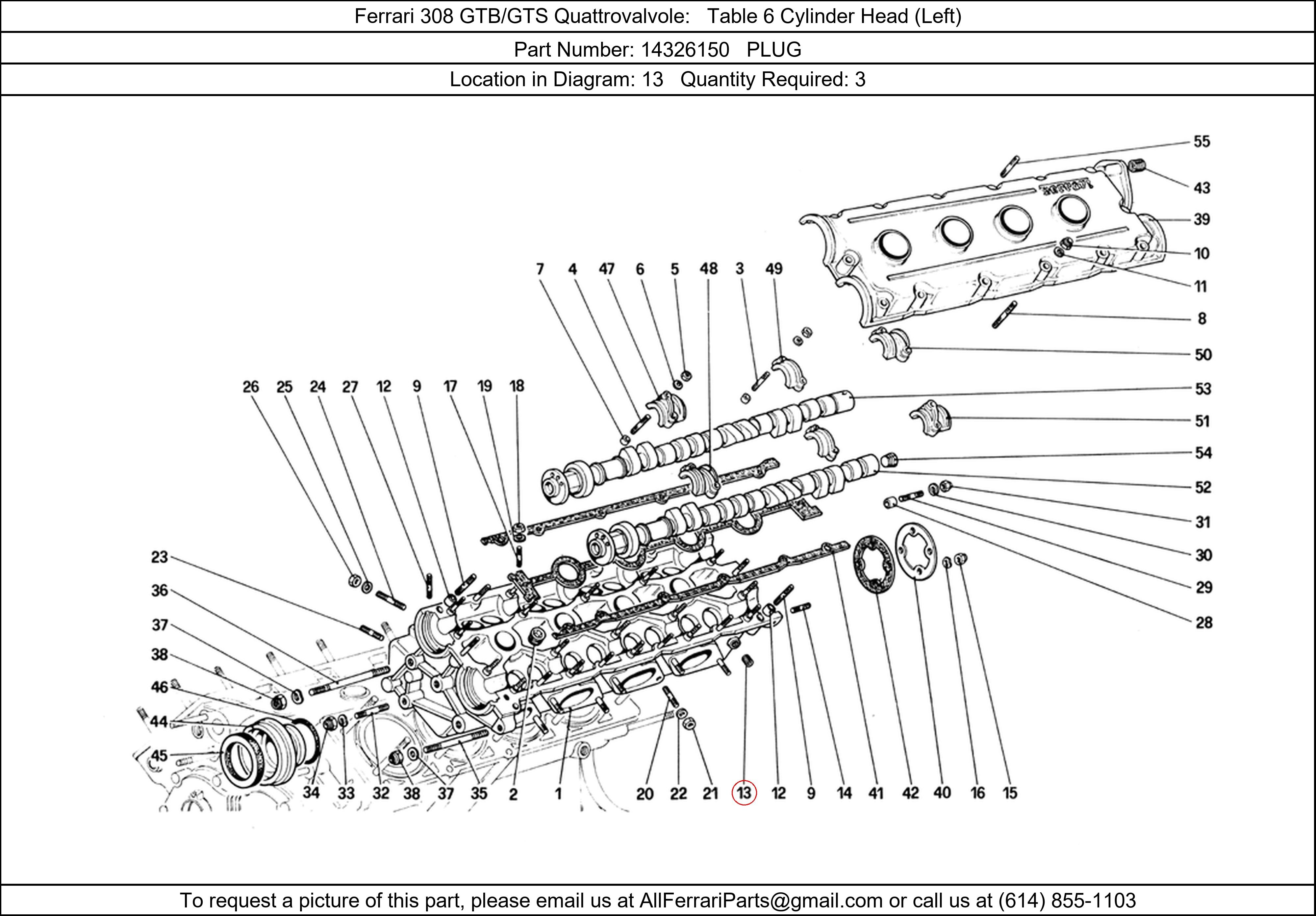 Ferrari 308 GTB/GTS Quattrovalvole: Table 6 Cylinder Head (Left)

Part Number: 14326150 PLUG

Location in Diagram: 13 Quantity Required: 3

55
43
39
10
11
8
50
53
51
54
52
31
30
29
28

7 4 47 6 5 48 3 49

26 25 24 27 12 9 17 19 18

23
36
37
38
46
44
45

34 33 32 38 37 35 2 1 20 22 21 13 12 9 14 41 42 40 16 15

To request a picture of this part, please email us at AllFerrariParts@gmail.com or call us at (614) 855-1103