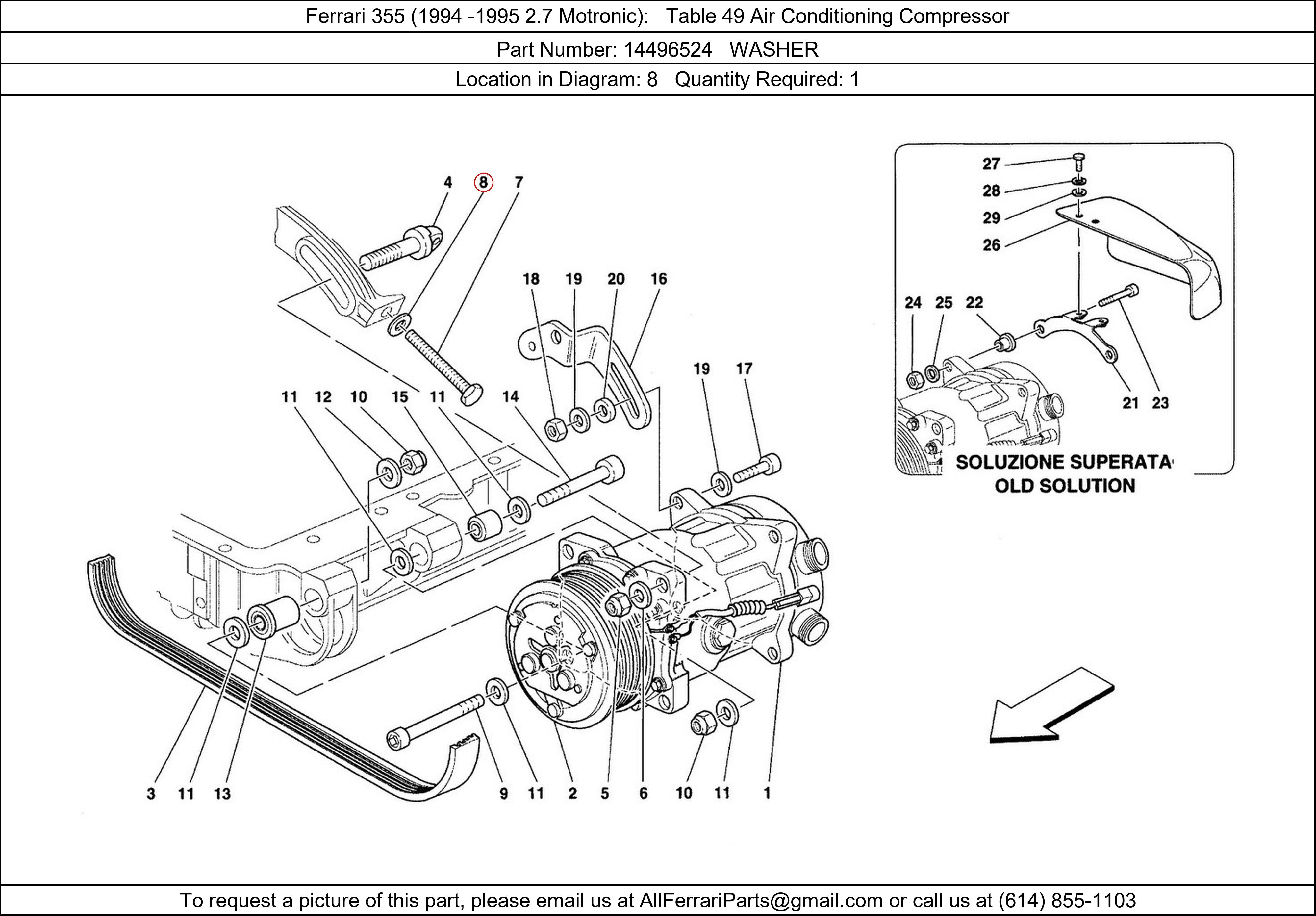 Ferrari 355 (1994 -1995 2.7 Motronic): Table 49 Air Conditioning Compressor

Part Number: 14496524 WASHER

Location in Diagram: 8 Quantity Required: 1

4 8 7

18 19 20 16

19 17

11 12 10 15 11 14

3 11 13 9 11 2 5 6 10 11 1

27
28
29
26

24 25 22

21 23

SOLUZIONE SUPERATA
OLD SOLUTION

To request a picture of this part, please email us at AllFerrariParts@gmail.com or call us at (614) 855-1103