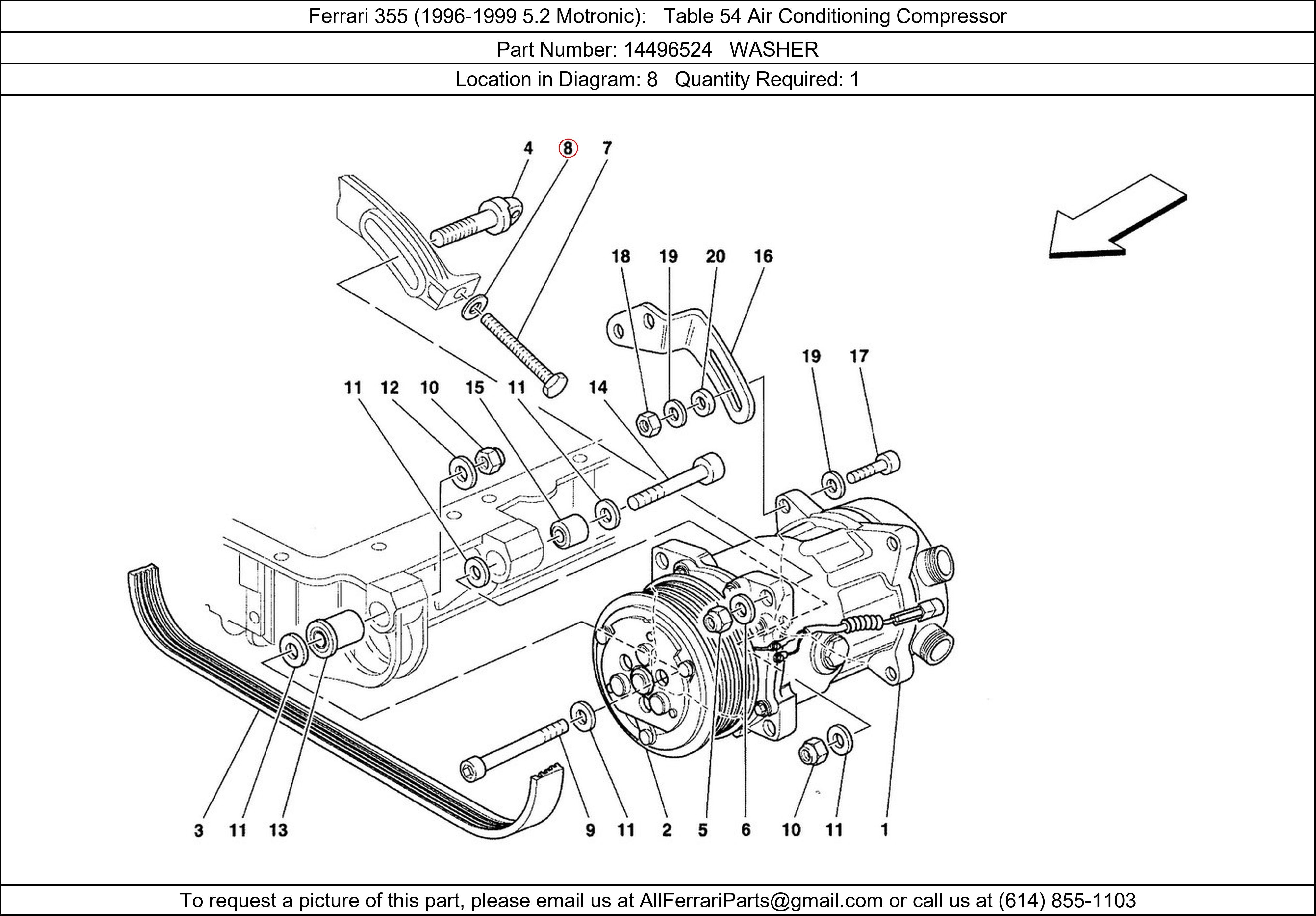 Ferrari 355 (1996-1999 5.2 Motronic): Table 54 Air Conditioning Compressor

Part Number: 14496524 WASHER

Location in Diagram: 8 Quantity Required: 1

4 8 7

18 19 20 16

19 17

11 12 10 15 11 14

3 11 13 9 11 2 5 6 10 11 1

To request a picture of this part, please email us at AllFerrariParts@gmail.com or call us at (614) 855-1103