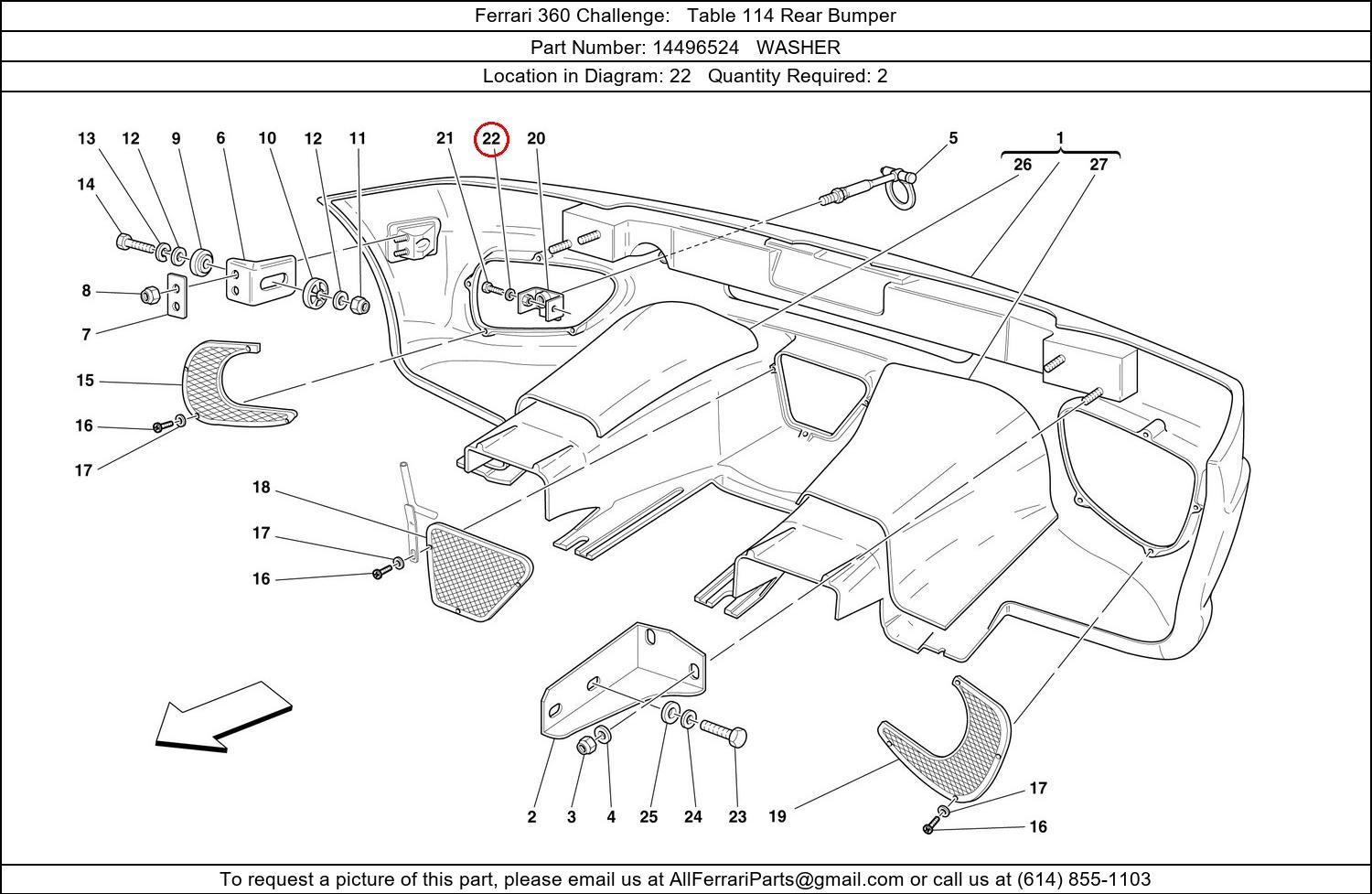 Ferrari 360 Challenge: Table 114 Rear Bumper

Part Number: 14496524 WASHER

Location in Diagram: 22 Quantity Required: 2

13 12 9 6 10 12 11 21 22 20 5 1 26 27

14

8

7

15

16

17

18

17

16

2 3 4 25 24 23 19

17

16

To request a picture of this part, please email us at AllFerrariParts@gmail.com or call us at (614) 855-1103