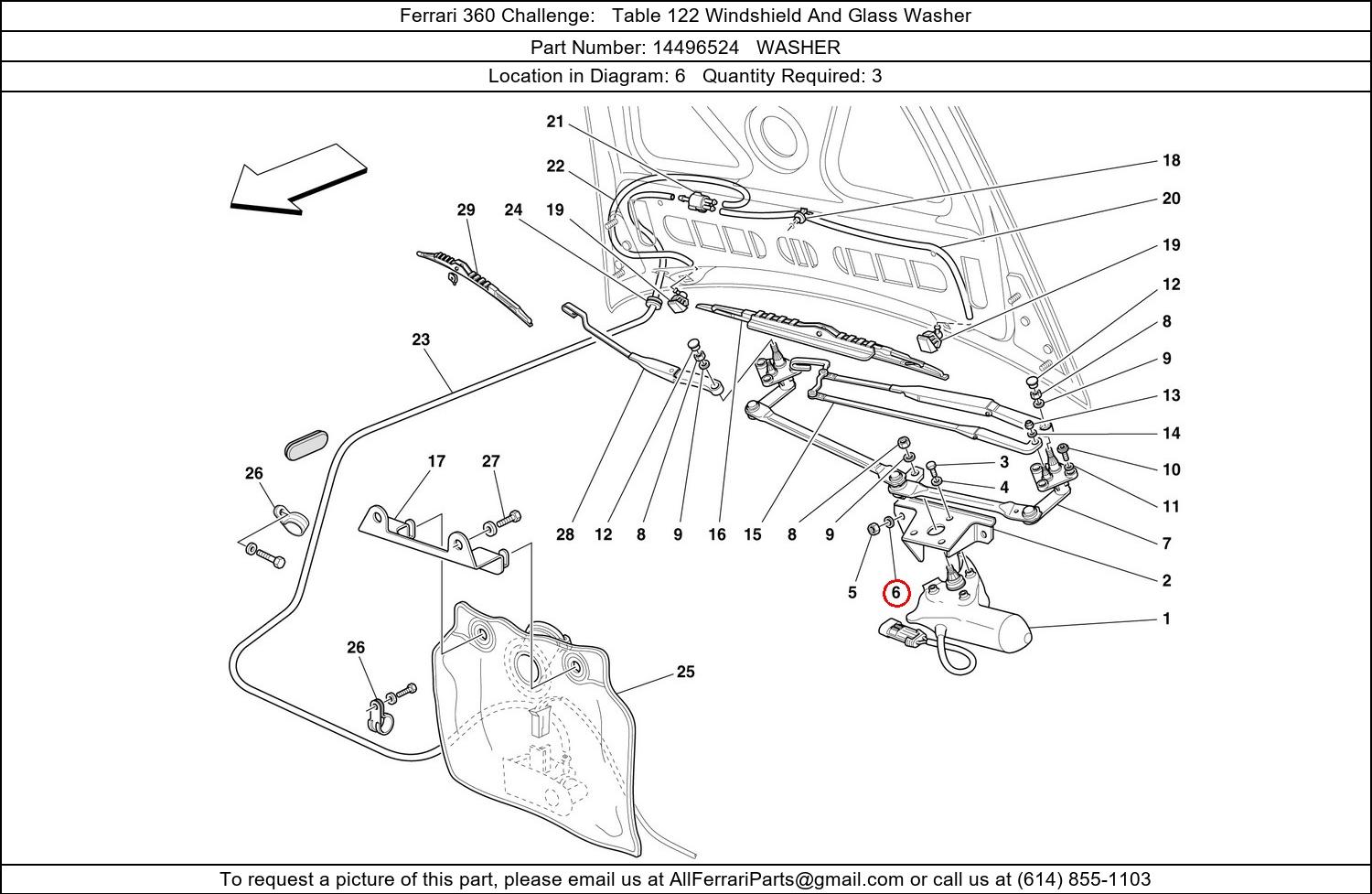 Ferrari 360 Challenge: Table 122 Windshield And Glass Washer

Part Number: 14496524 WASHER

Location in Diagram: 6 Quantity Required: 3

21
22
29
24
19
18
20
19
12
8
9
13
14
10
11
7
2
1
23
26
17
27
28
12
8
9
16
15
8
9
3
4
5
6
26
25

To request a picture of this part, please email us at AllFerrariParts@gmail.com or call us at (614) 855-1103