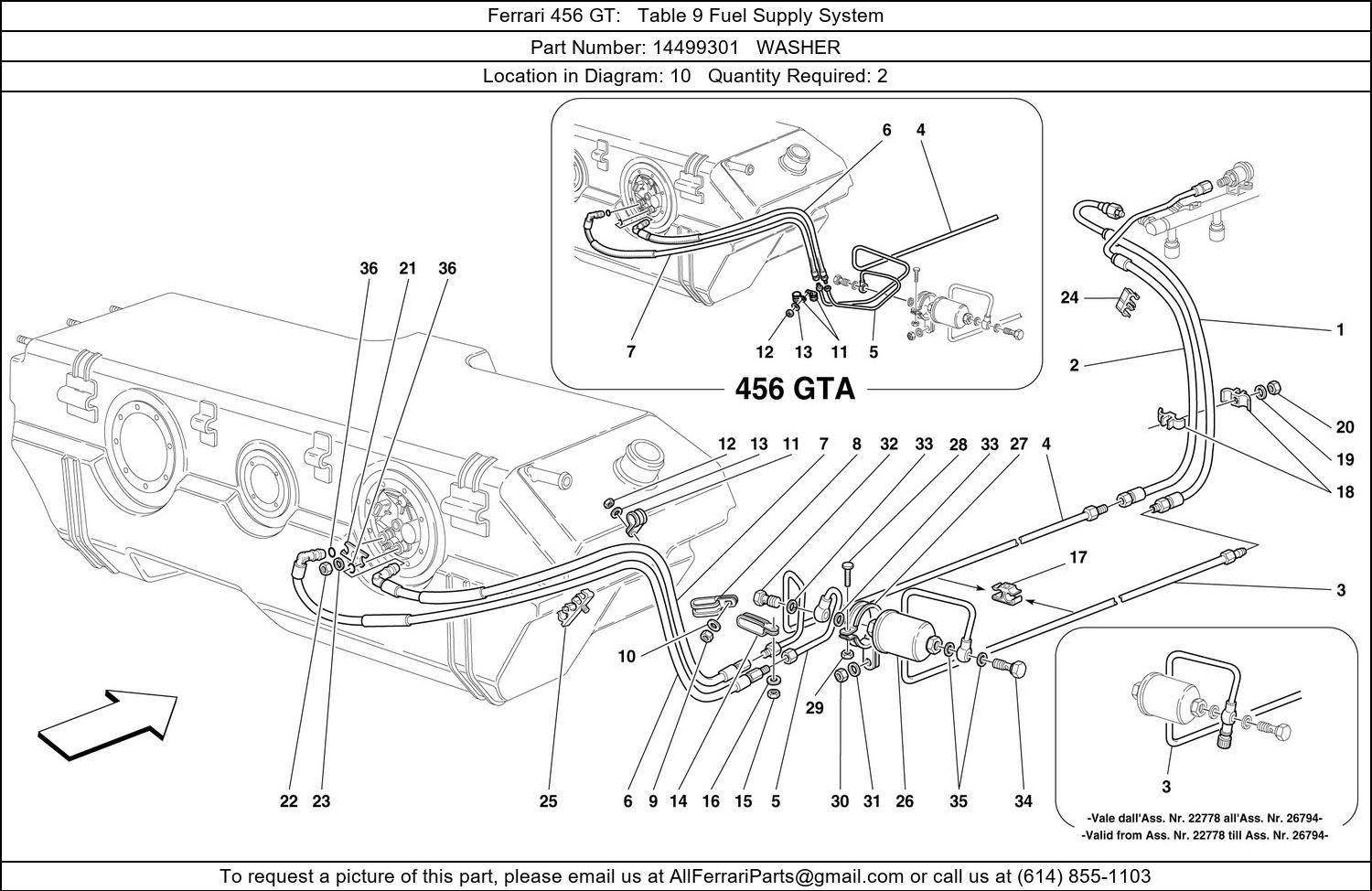 Ferrari 456 GT: Table 9 Fuel Supply System

Part Number: 14499301 WASHER

Location in Diagram: 10 Quantity Required: 2

6 4
7 12 13 11 5
456 GTA

36 21 36
24
1
2
20
19
18
12 13 11 7 8 32 33 28 33 27 4
17
3
10
29
22 23 25 6 9 14 16 15 5 30 31 26 35 34
3

-Vale dall'Ass. Nr. 22778 all'Ass. Nr. 26794-
-Valid from Ass. Nr. 22778 till Ass. Nr. 26794-

To request a picture of this part, please email us at AllFerrariParts@gmail.com or call us at (614) 855-1103