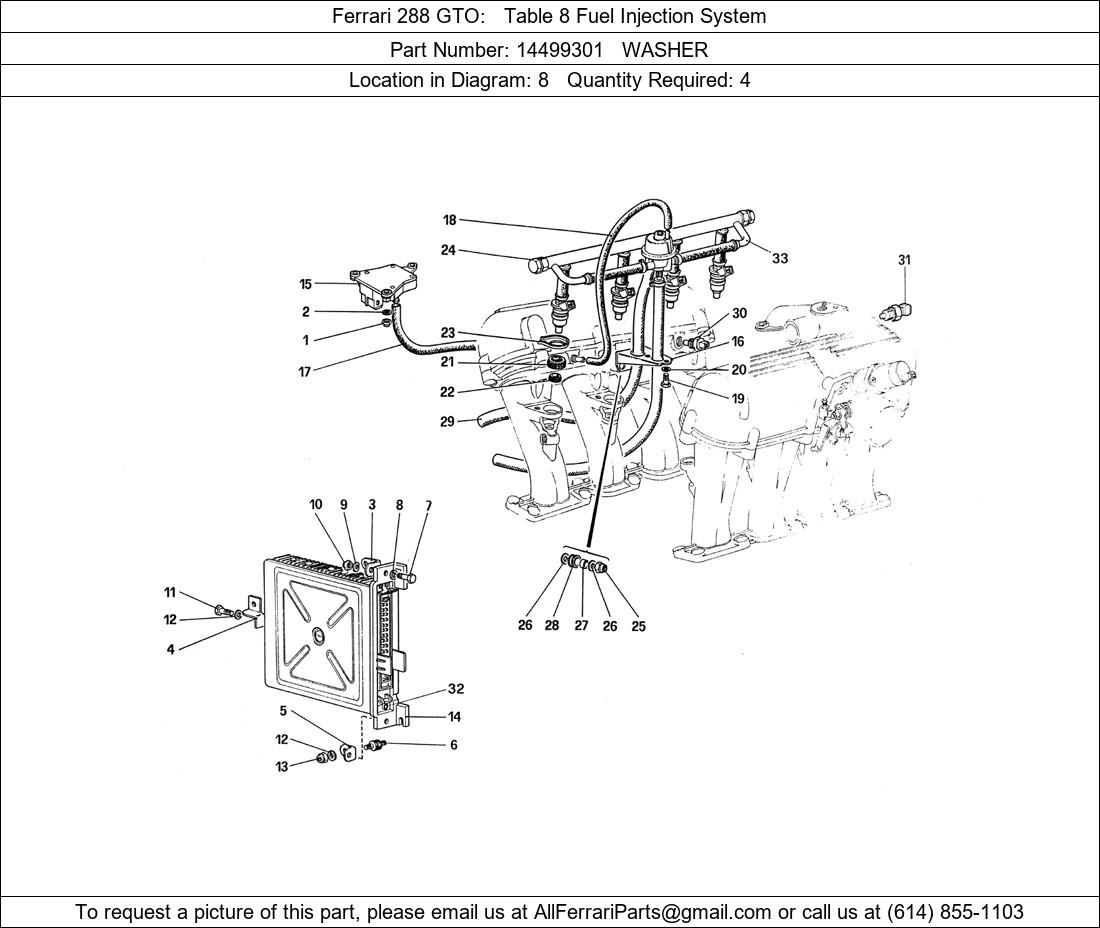 Ferrari 288 GTO: Table 8 Fuel Injection System

Part Number: 14499301 WASHER

Location in Diagram: 8 Quantity Required: 4

18
24
33
31
15
2
1
17
23
21
22
29
30
16
20
19
10
9
3
8
7
11
12
4
26
28
27
26
25
32
14
5
12
13
6

To request a picture of this part, please email us at AllFerrariParts@gmail.com or call us at (614) 855-1103