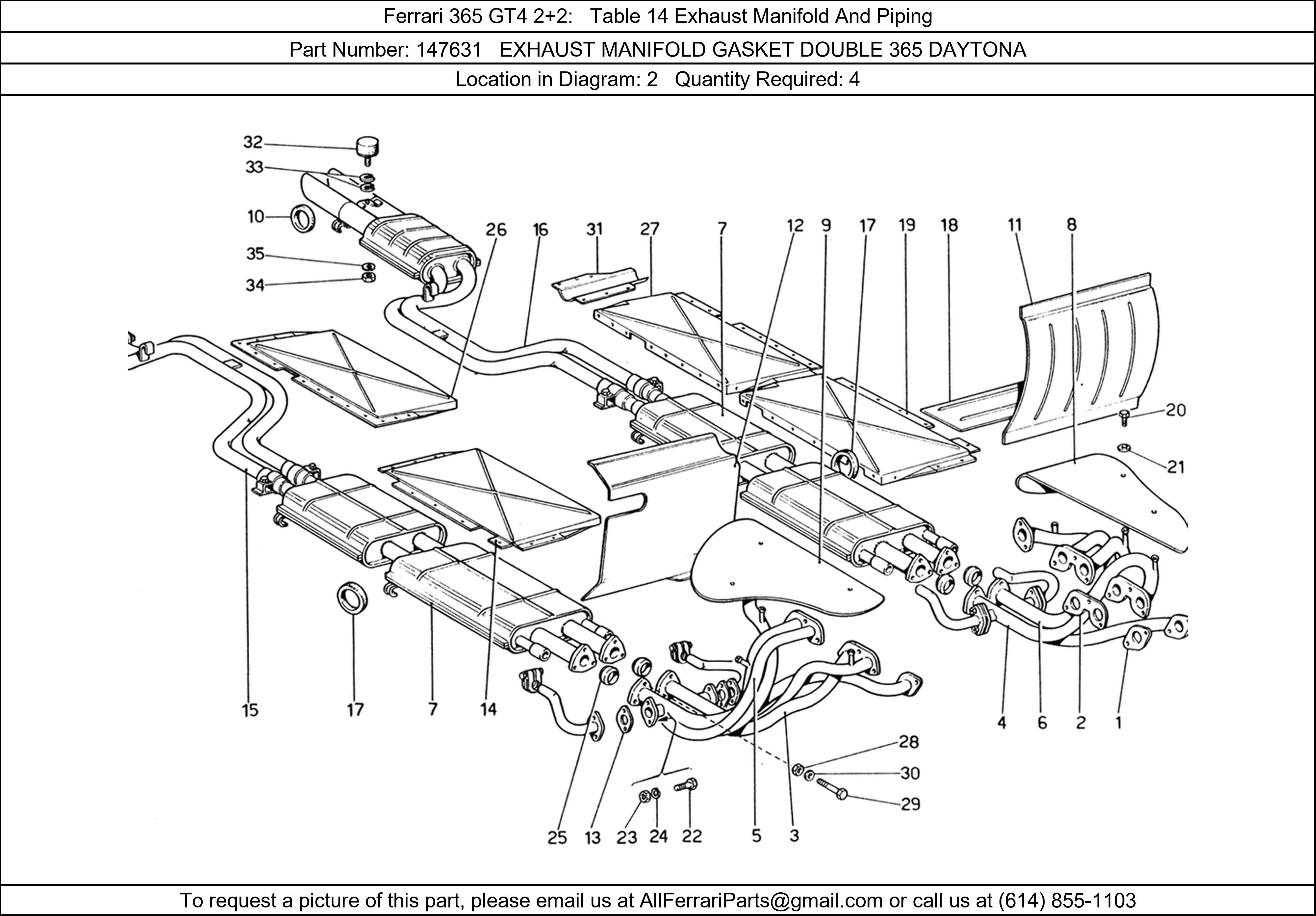 Ferrari 365 GT4 2+2: Table 14 Exhaust Manifold And Piping

Part Number: 147631 EXHAUST MANIFOLD GASKET DOUBLE 365 DAYTONA

Location in Diagram: 2 Quantity Required: 4

32
33
10
35
34
26
16
31
27
7
12
9
17
19
18
11
8
20
21
15
17
7
14
4
6
2
1
28
30
29
25
13
23
24
22
5
3

To request a picture of this part, please email us at AllFerrariParts@gmail.com or call us at (614) 855-1103